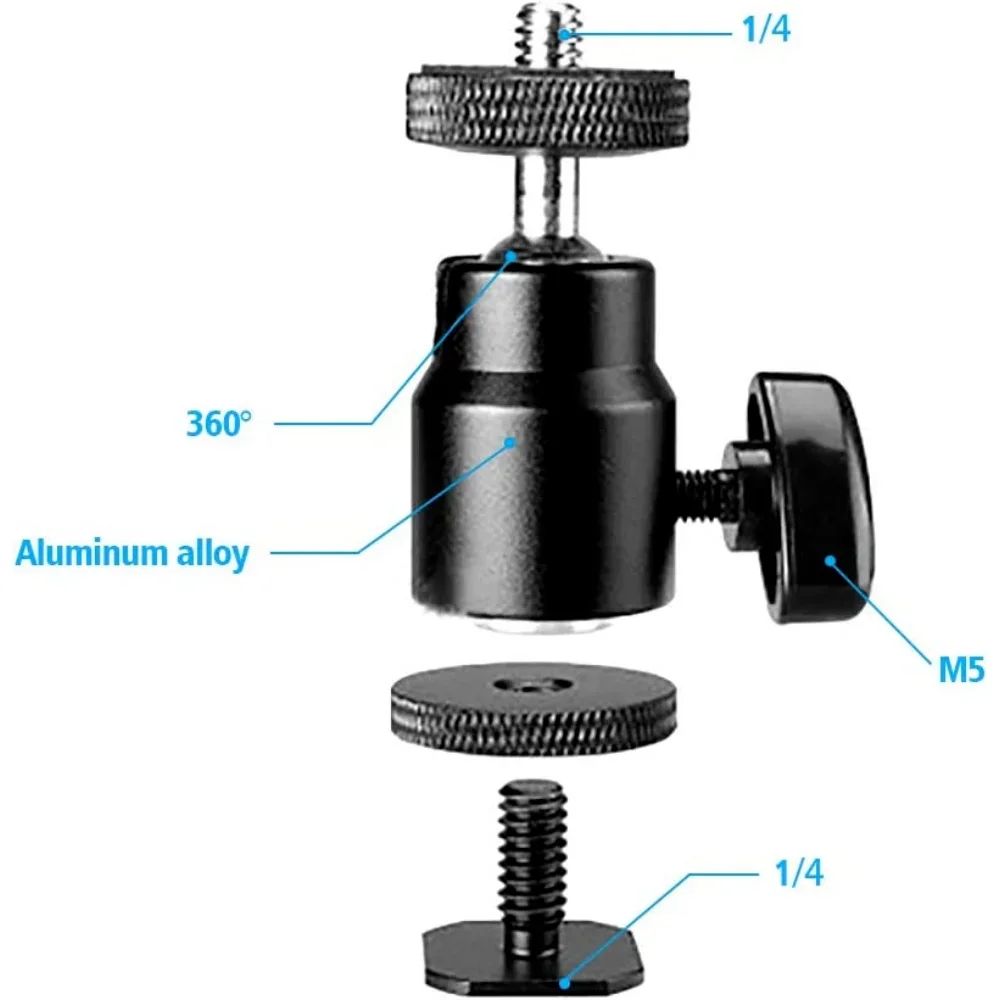 1/4

360°

Aluminum alloy

M5

1/4