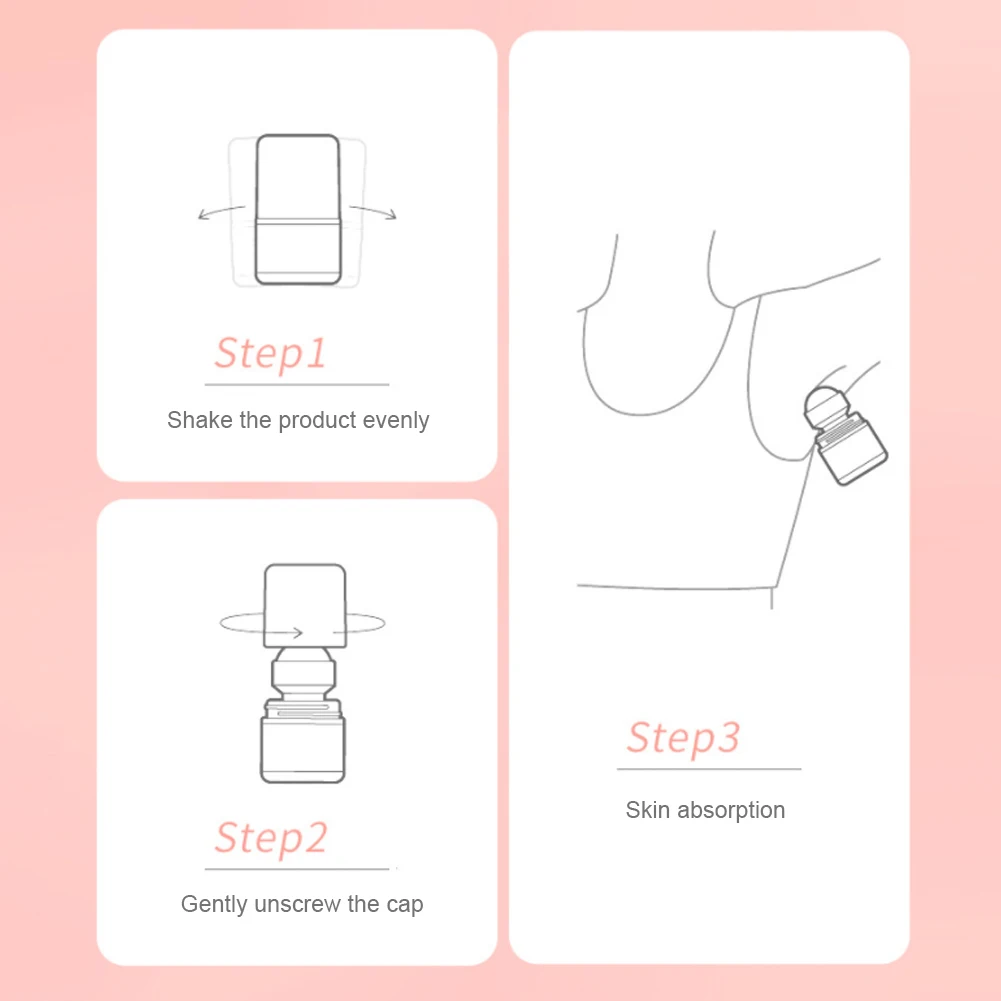 Step1

Shake the product evenly

Step2

Gently unscrew the cap

Step3

Skin absorption