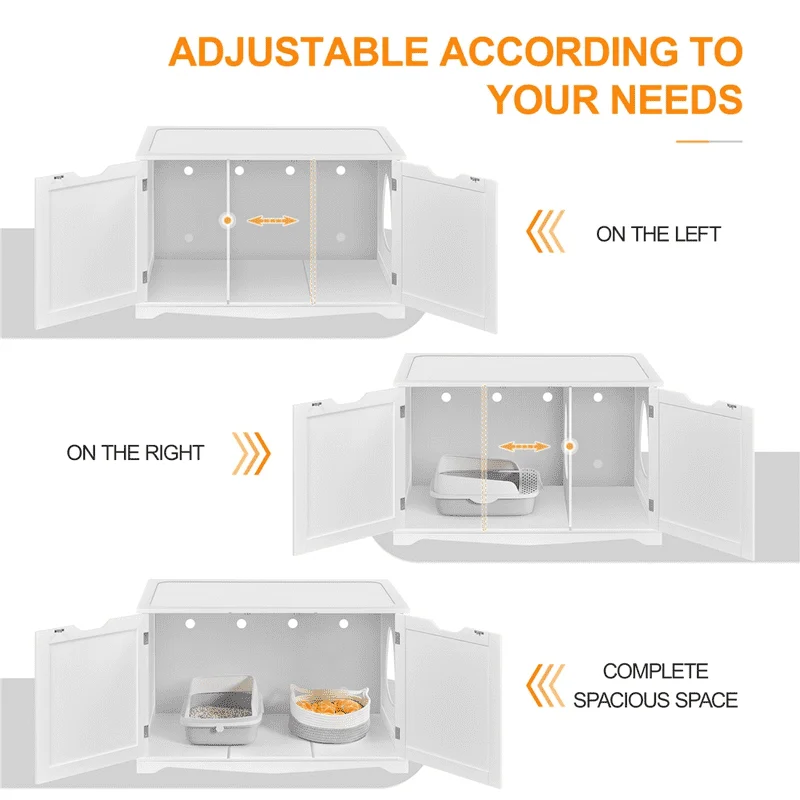 ADJUSTABLE ACCORDING TO YOUR NEEDS

ON THE LEFT

ON THE RIGHT

COMPLETE SPACIOUS SPACE