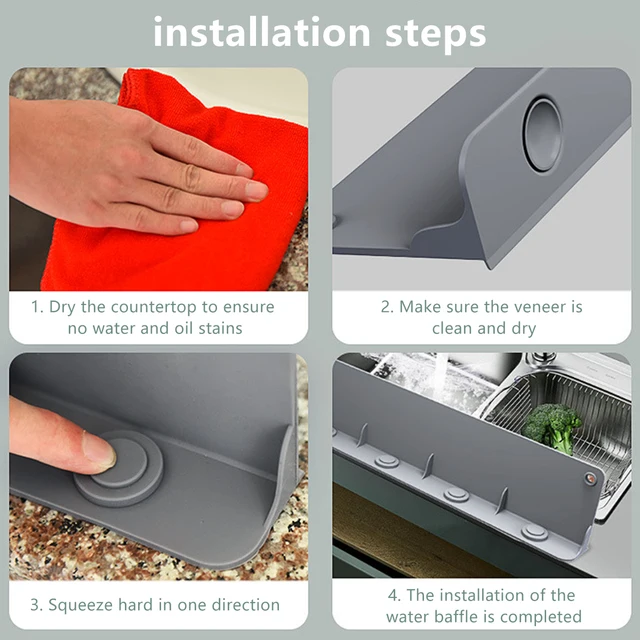 installation steps

1. Dry the countertop to ensure no water and oil stains

2. Make sure the veneer is clean and dry

3. Squeeze hard in one direction

4. The installation of the water baffle is completed