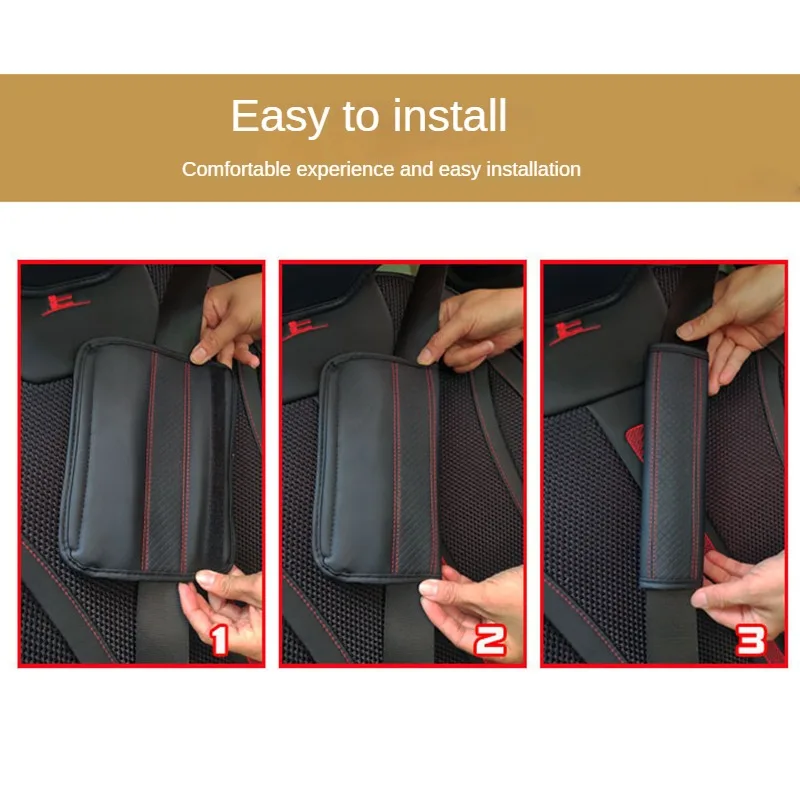 Easy to install

Comfortable experience and easy installation

1

2

3