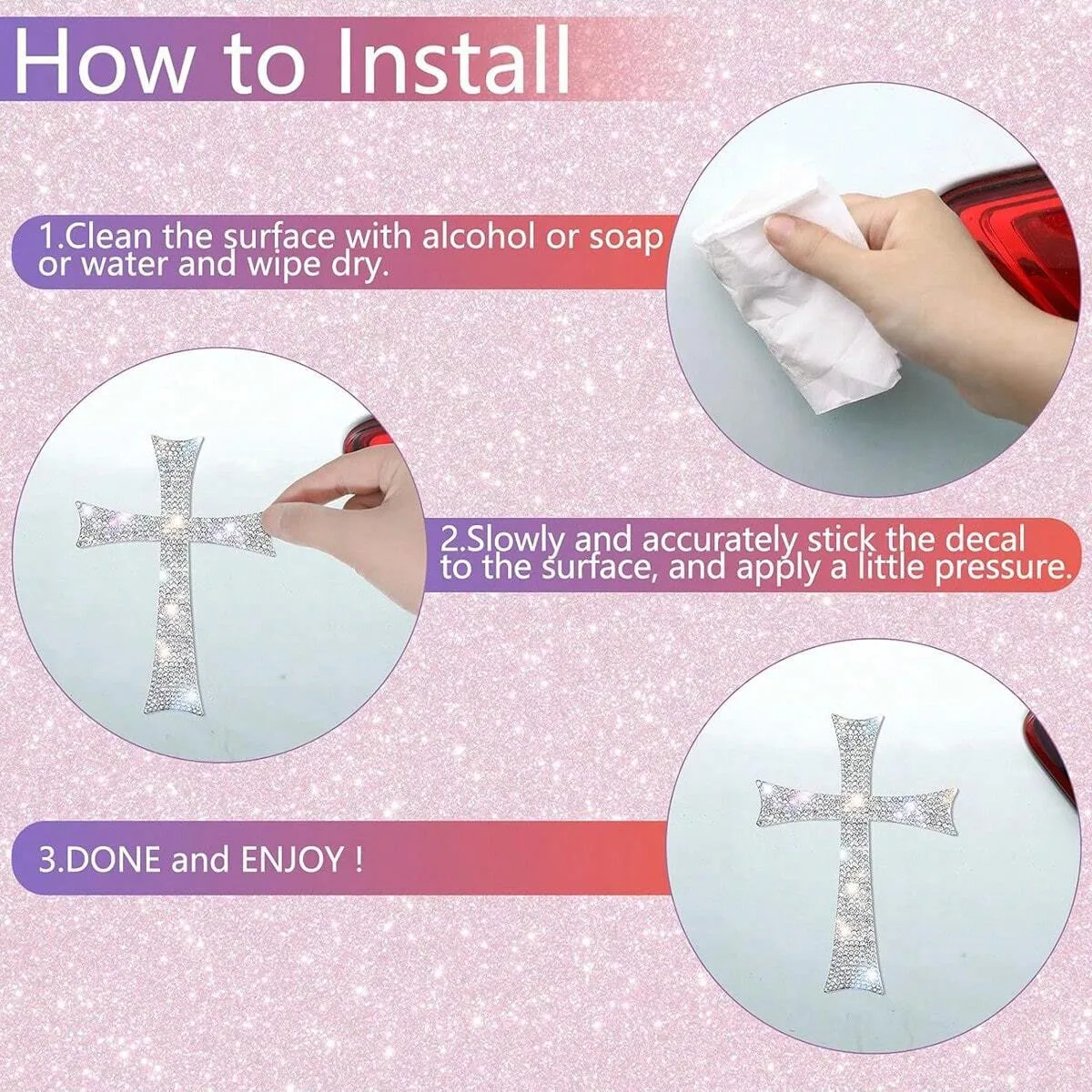 How to Install

1.Clean the surface with alcohol or soap or water and wipe dry.

2.Slowly and accurately stick the decal to the surface, and apply a little pressure.

3.DONE and ENJOY !