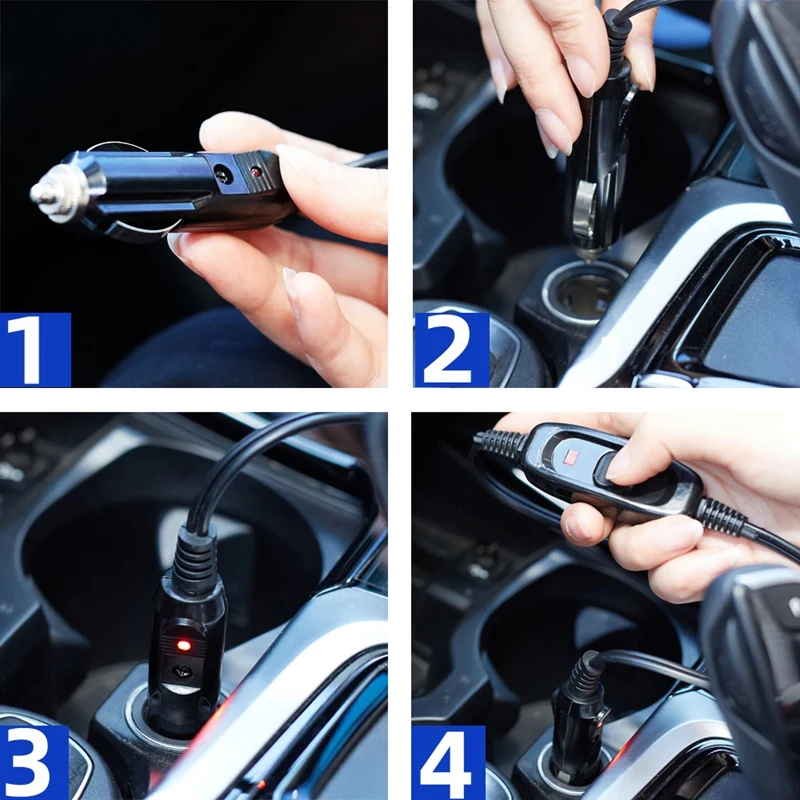 1

2

3

4