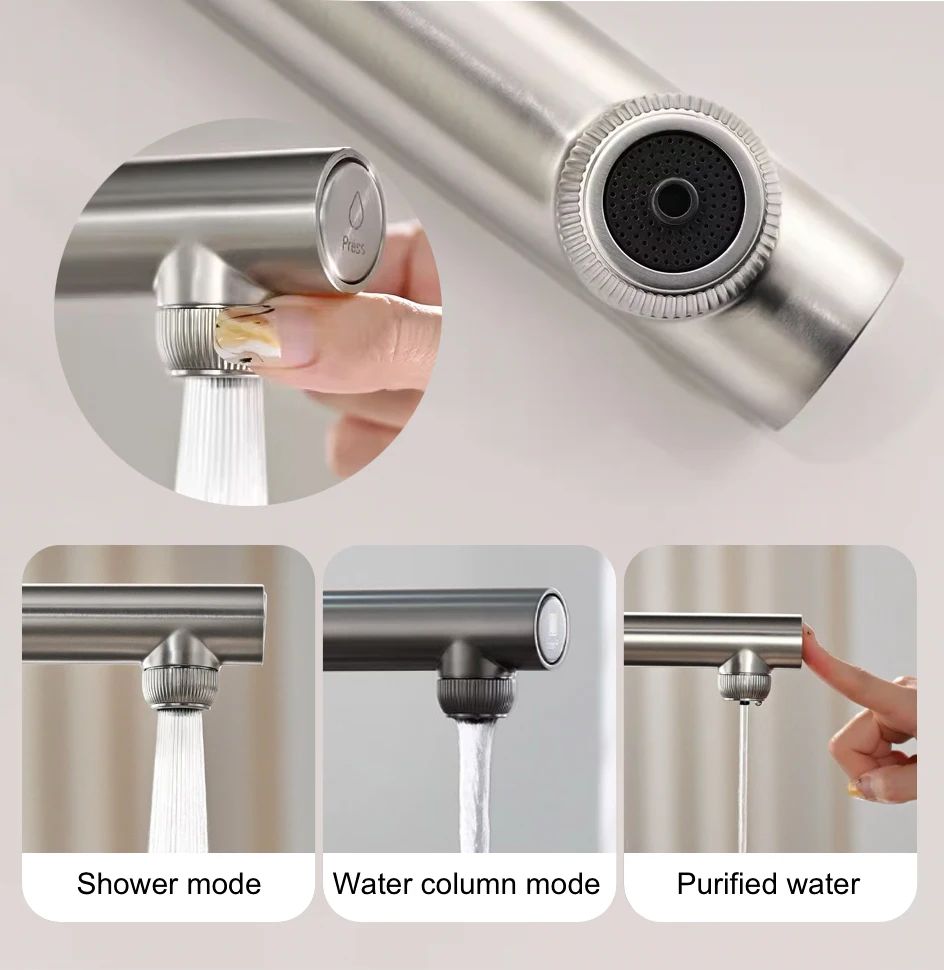 Press

Shower mode

Water column mode

Purified water