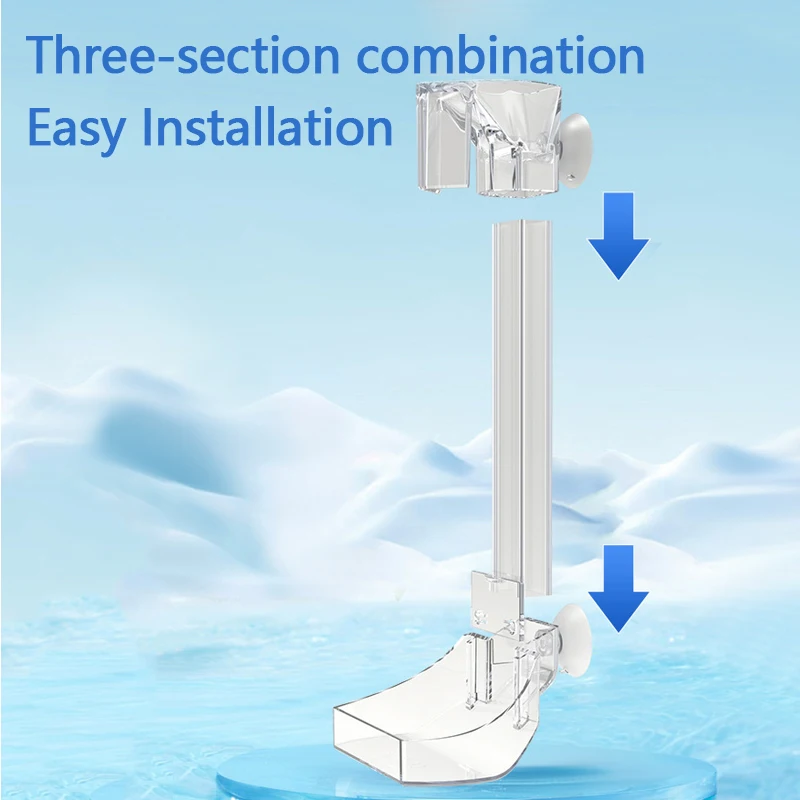 Three-section combination
Easy Installation