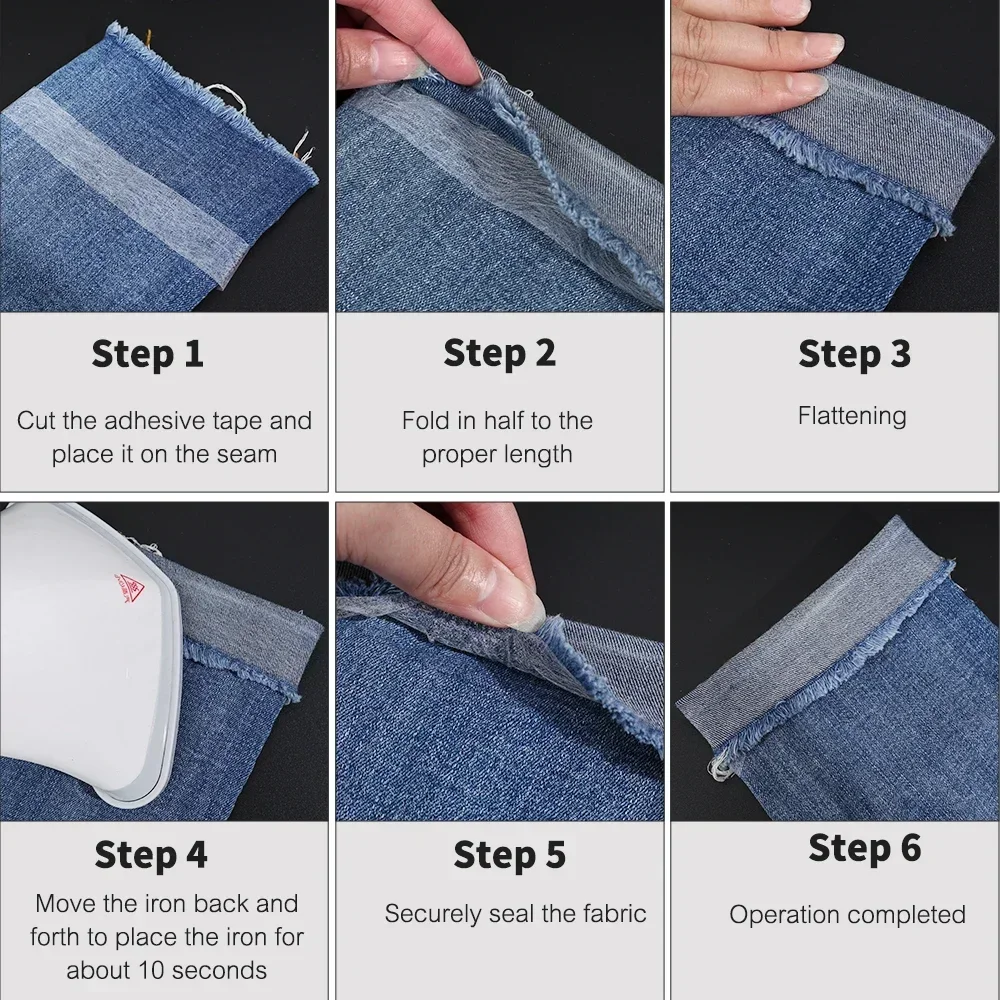 Step 1

Cut the adhesive tape and place it on the seam

Step 2

Fold in half to the proper length

Step 3

Flattening

Step 4

Move the iron back and forth to place the iron for about 10 seconds

Step 5

Securely seal the fabric

Step 6

Operation completed