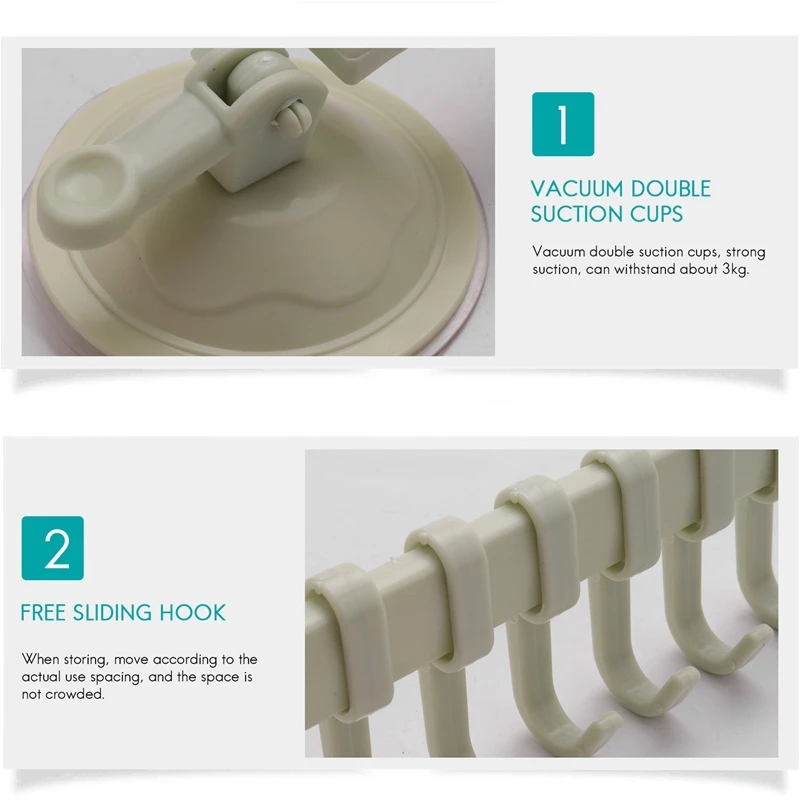 1

VACUUM DOUBLE SUCTION CUPS

Vacuum double suction cups, strong suction, can withstand about 3kg.

2

FREE SLIDING HOOK

When storing, move according to the actual use spacing, and the space is not crowded.