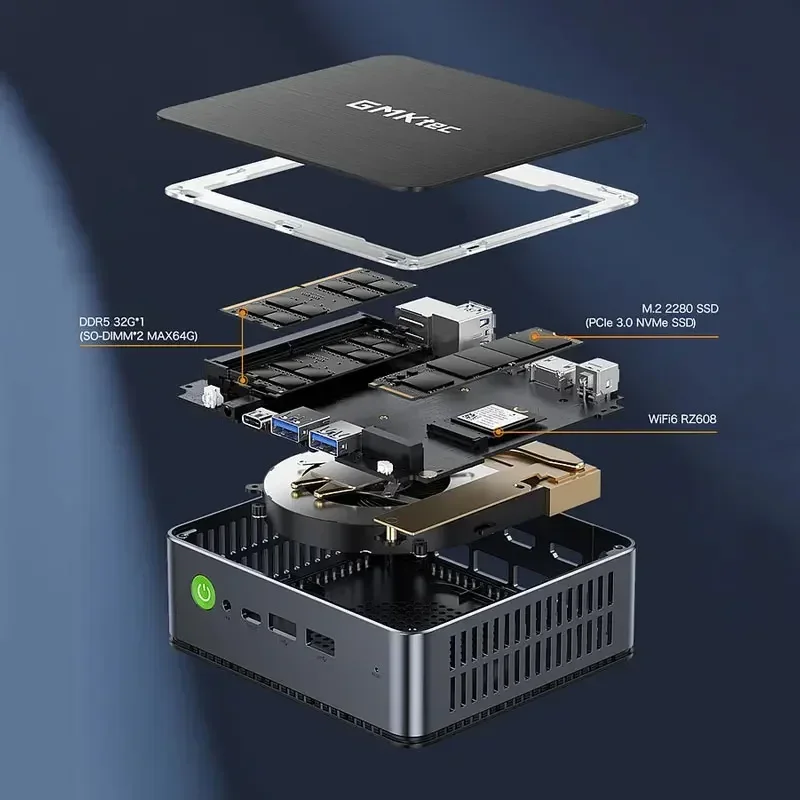 GMKtec

DDR5 32G*1
(SO-DIMM*2 MAX64G)

M.2 2280 SSD
(PCIe 3.0 NVMe SSD)

WiFi6 RZ608