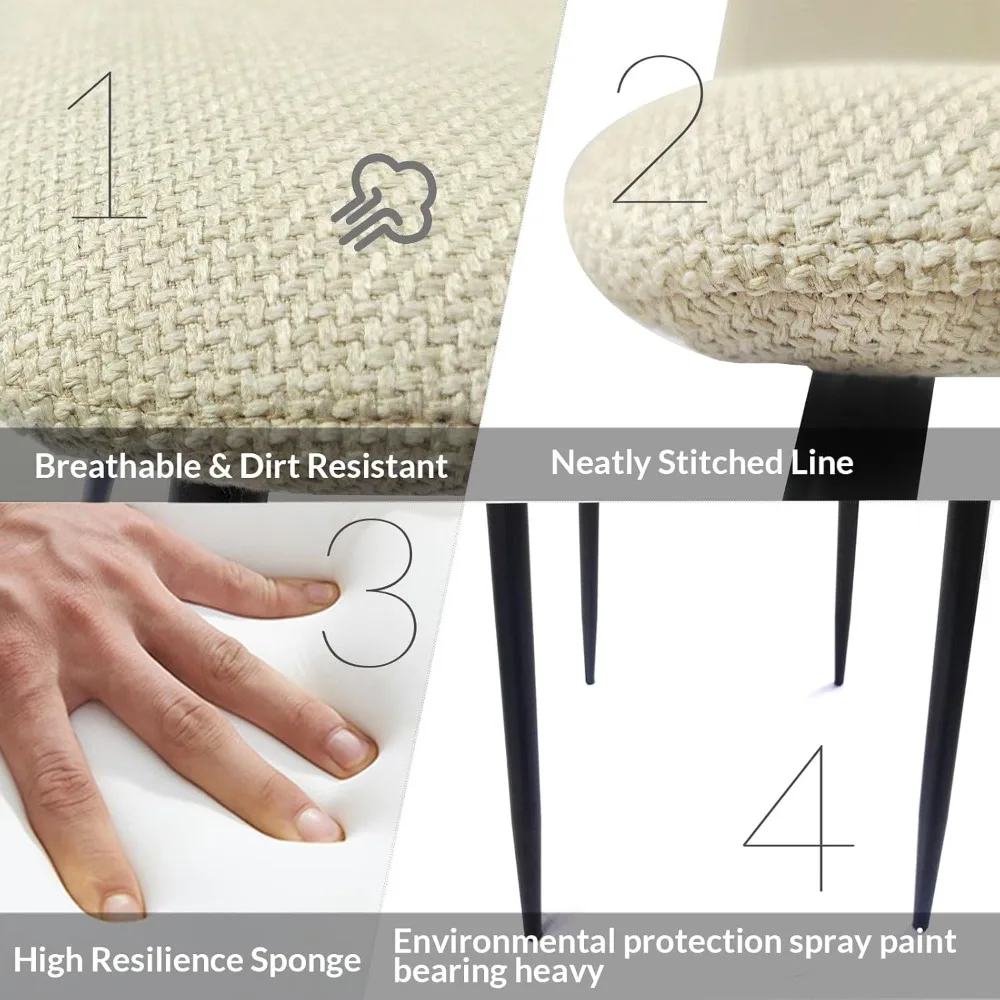 1

Breathable & Dirt Resistant

2

Neatly Stitched Line

3

High Resilience Sponge

4

Environmental protection spray paint bearing heavy