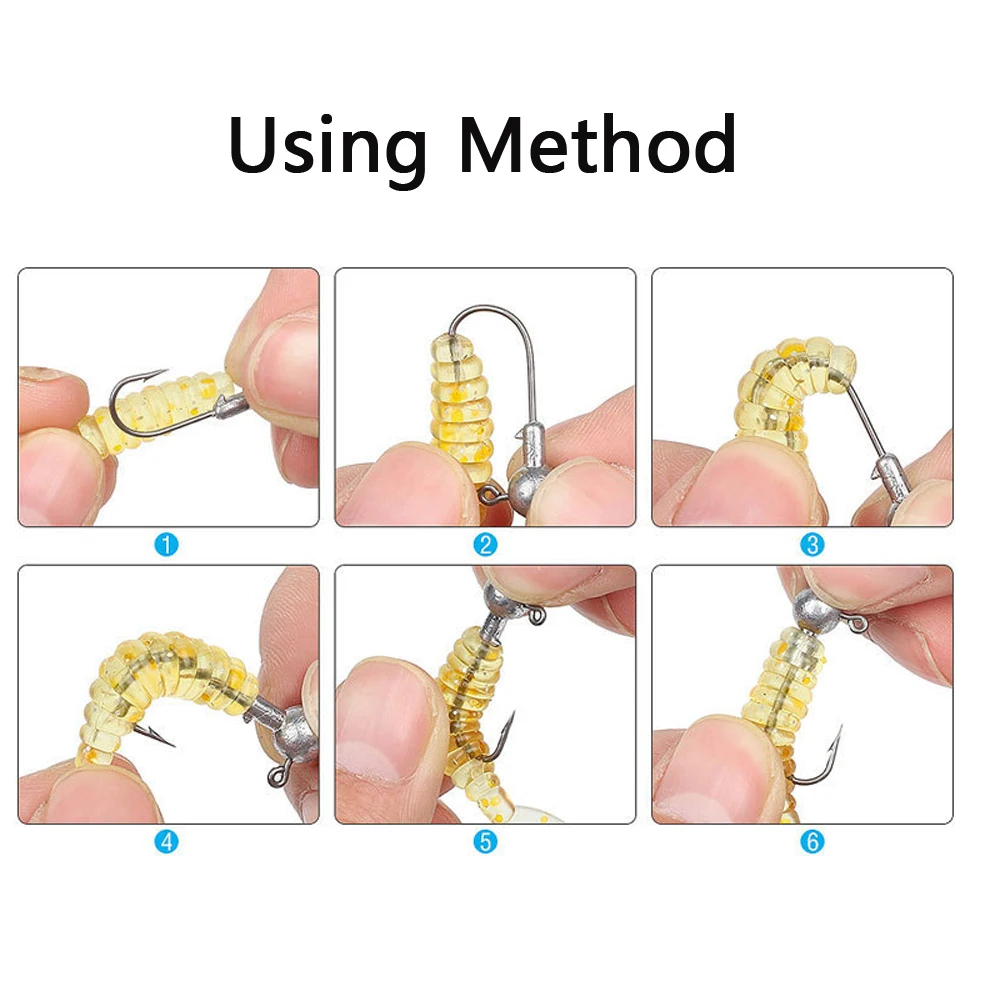 Using Method

1

2

3

4

5

6