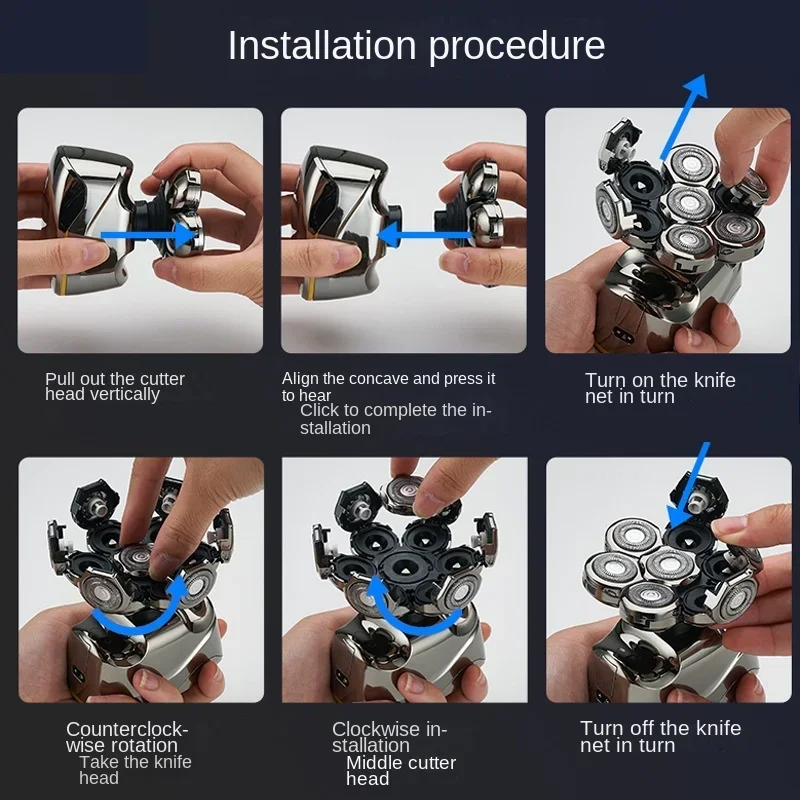 Installation procedure

Pull out the cutter head vertically

Align the concave and press it to hear
Click to complete the installation

Turn on the knife net in turn

Counterclockwise rotation
Take the knife head

Clockwise installation
Middle cutter head

Turn off the knife net in turn