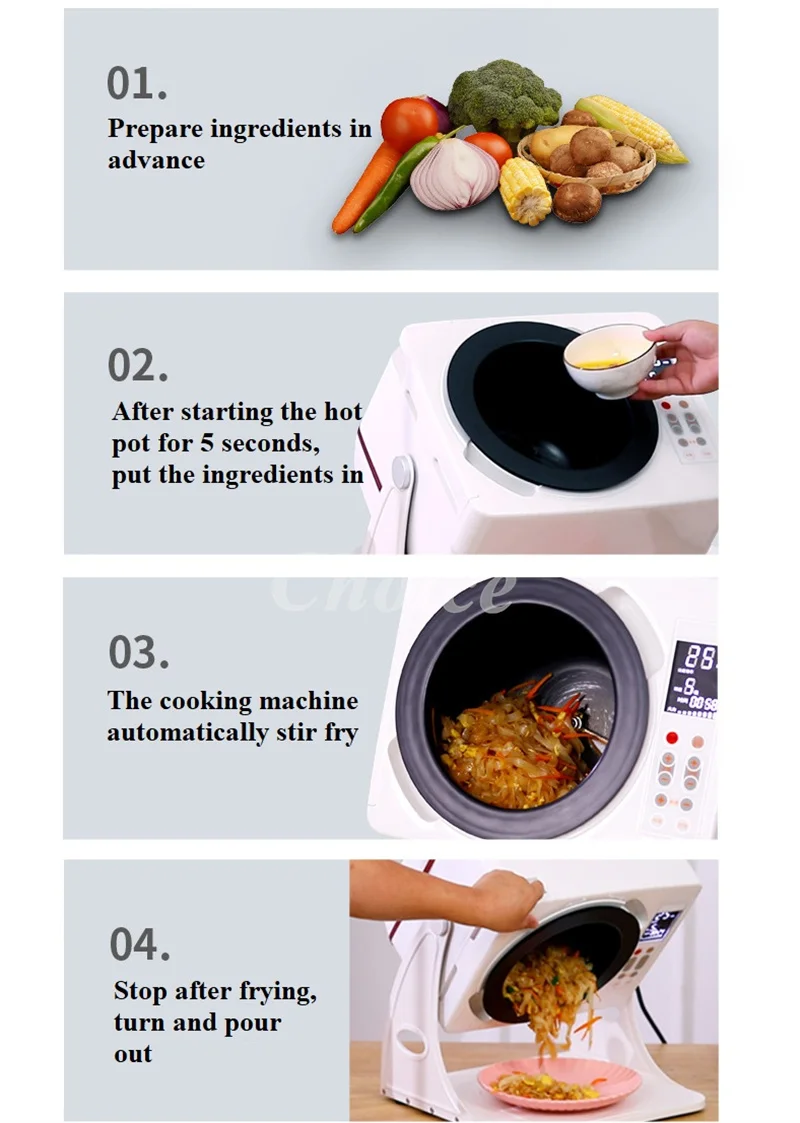 01.
Prepare ingredients in advance

02.
After starting the hot pot for 5 seconds, put the ingredients in

Choice

03.
The cooking machine automatically stir fry

04.
Stop after frying, turn and pour out