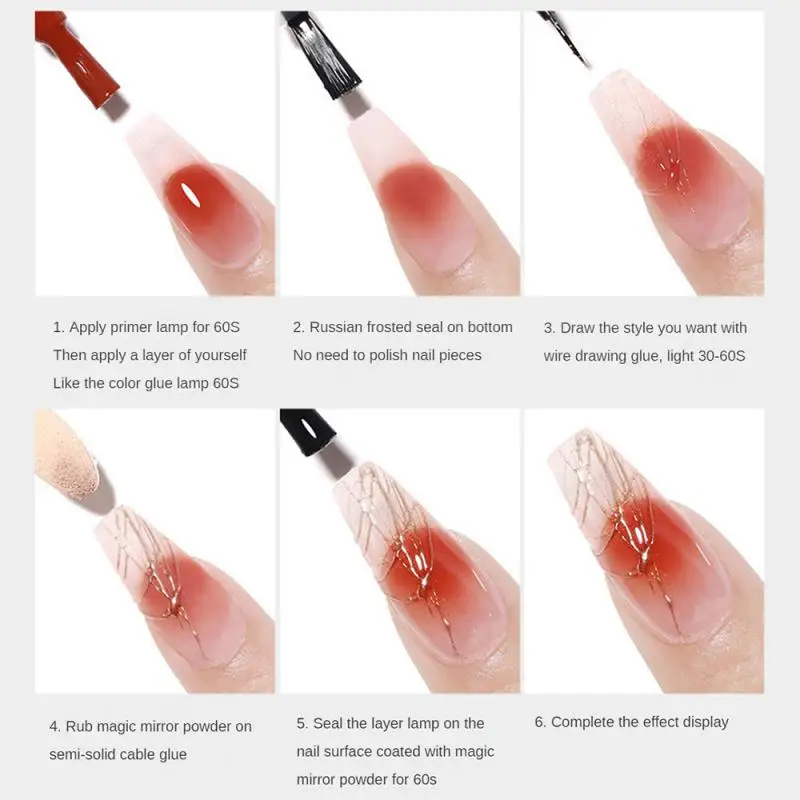 1. Apply primer lamp for 60S
Then apply a layer of yourself
Like the color glue lamp 60S

2. Russian frosted seal on bottom
No need to polish nail pieces

3. Draw the style you want with wire drawing glue, light 30-60S

4. Rub magic mirror powder on semi-solid cable glue

5. Seal the layer lamp on the nail surface coated with magic mirror powder for 60s

6. Complete the effect display