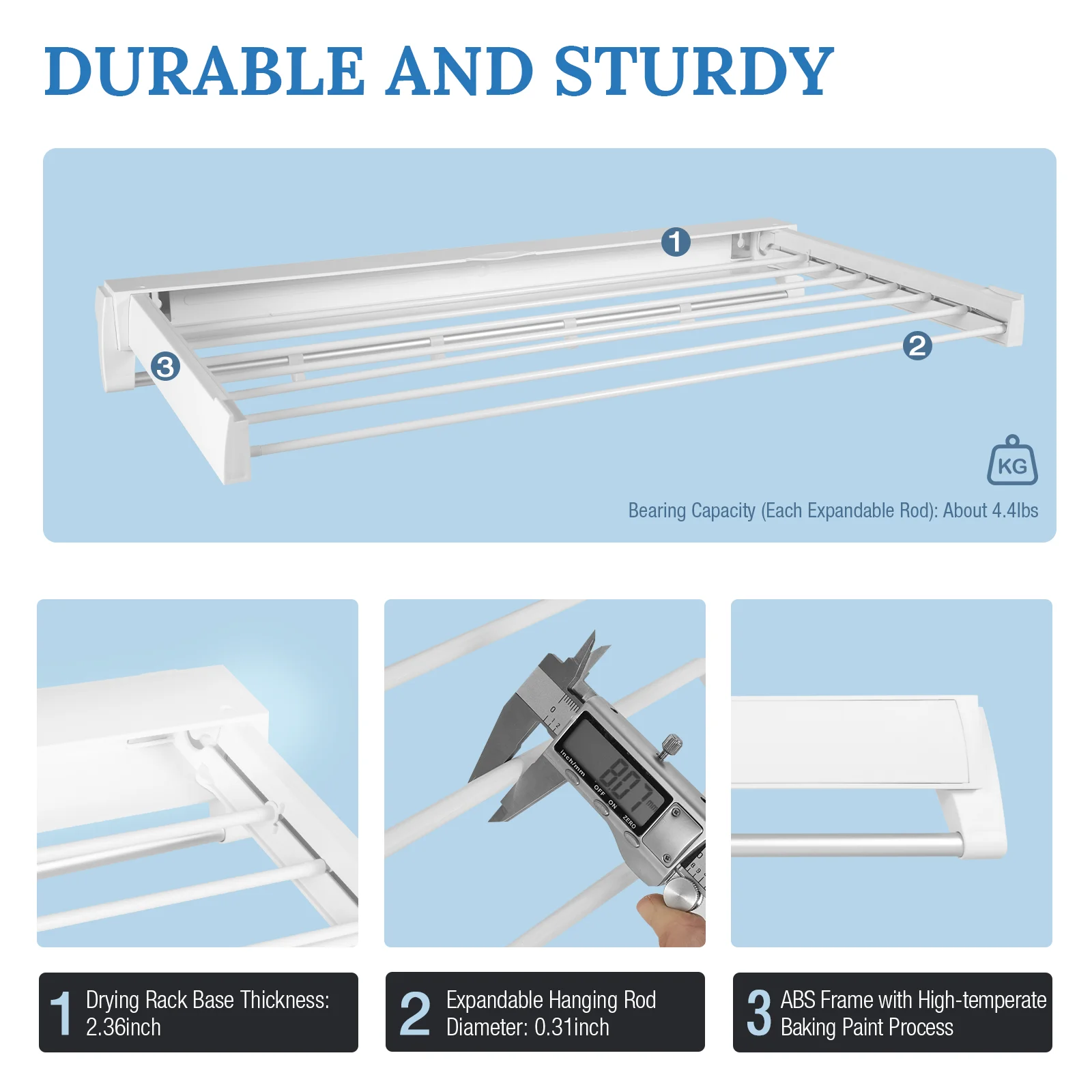 DURABLE AND STURDY

1

2

3

KG

Bearing Capacity (Each Expandable Rod): About 4.4lbs

inch/mm

OFF

ON

ZERO

8.07

mm

1 Drying Rack Base Thickness: 2.36inch

2 Expandable Hanging Rod Diameter: 0.31inch

3 ABS Frame with High-temperate Baking Paint Process