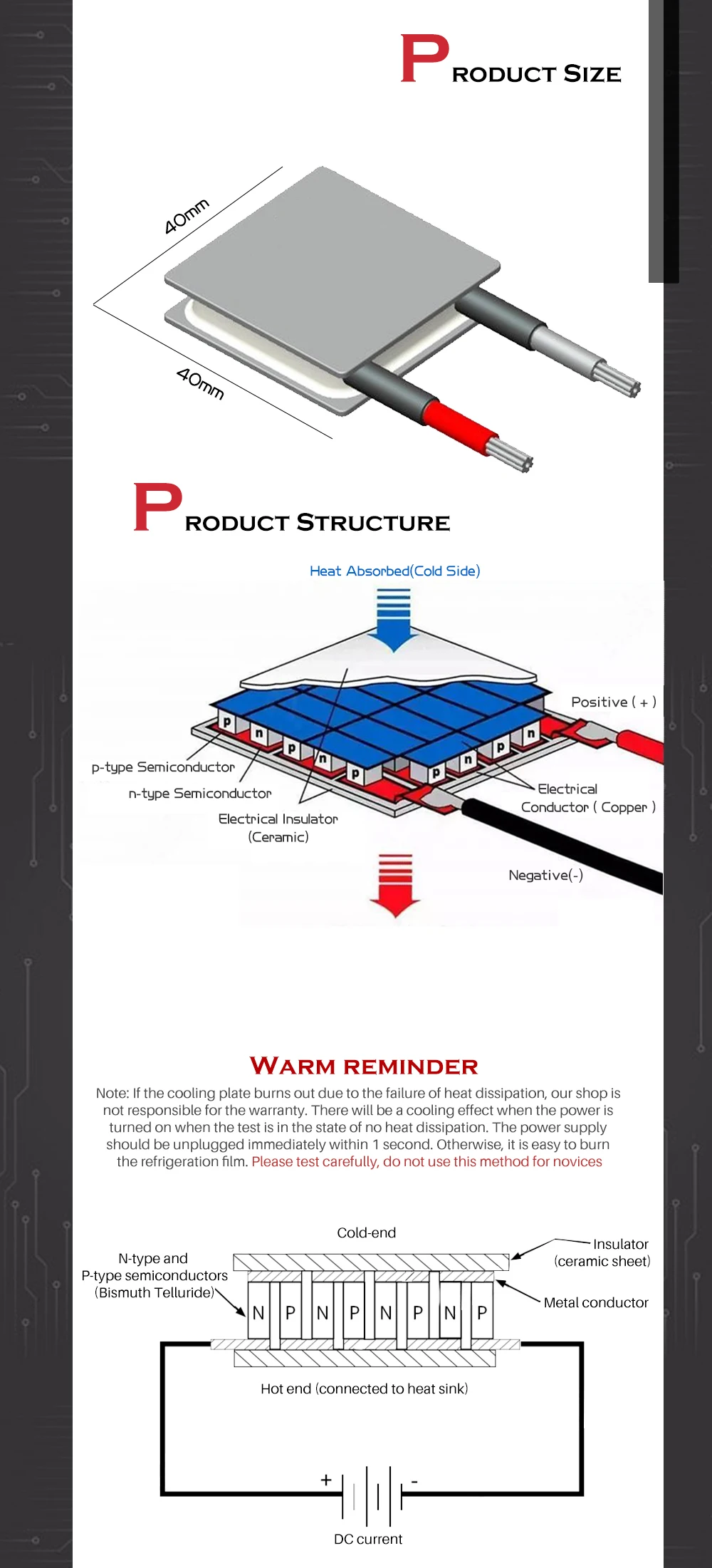 PRODUCT SIZE

40mm

40mm

PRODUCT STRUCTURE

Heat Absorbed(Cold Side)

Positive ( + )

p n p n p p n p n

p-type Semiconductor

n-type Semiconductor

Electrical Insulator (Ceramic)

Electrical Conductor ( Copper )

Negative(-)

WARM REMINDER

Note: If the cooling plate burns out due to the failure of heat dissipation, our shop is not responsible for the warranty. There will be a cooling effect when the power is turned on when the test is in the state of no heat dissipation. The power supply should be unplugged immediately within 1 second. Otherwise, it is easy to burn the refrigeration film. Please test carefully, do not use this method for novices

Cold-end

N-type and P-type semiconductors (Bismuth Telluride)

Insulator (ceramic sheet)

Metal conductor

N P N P N P N P

Hot end (connected to heat sink)

+ -

DC current