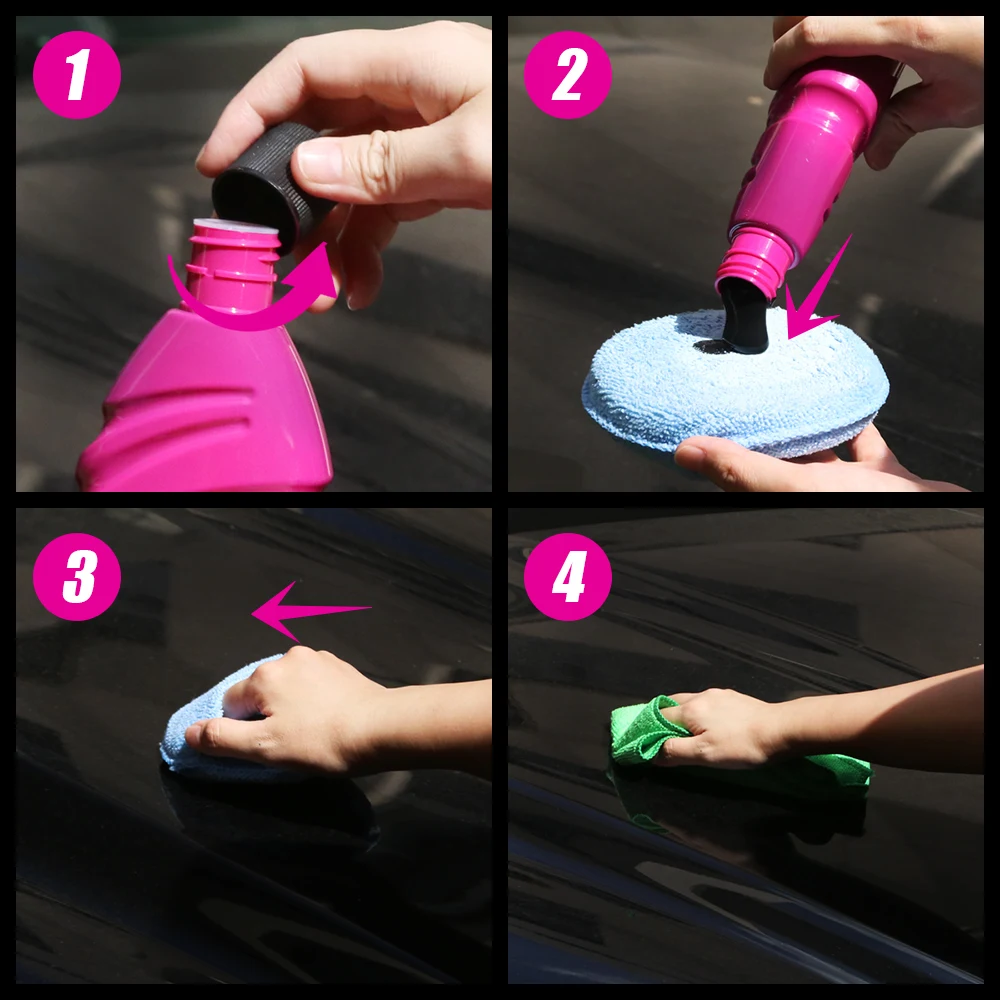 1

2

3

4