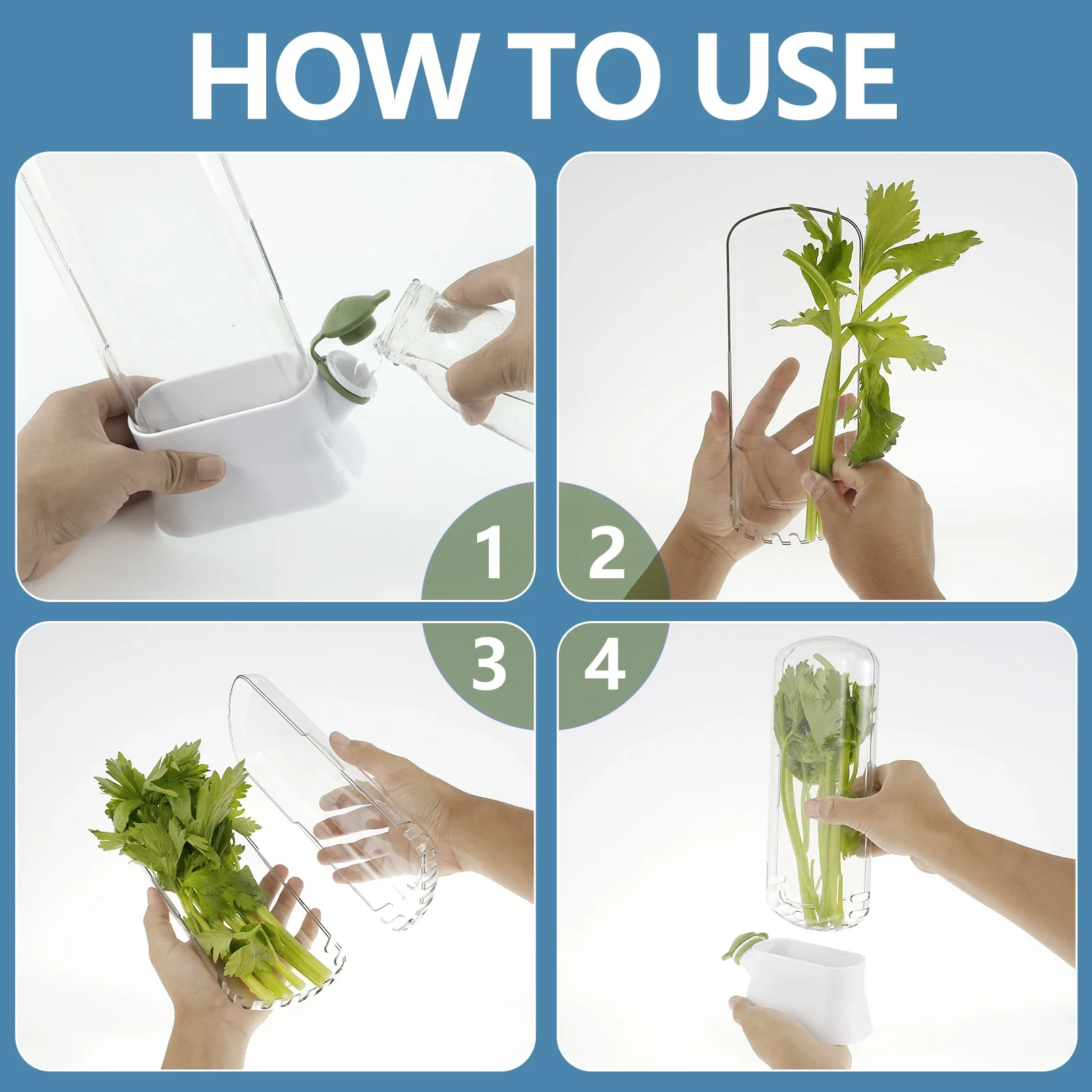 HOW TO USE

1

2

3

4