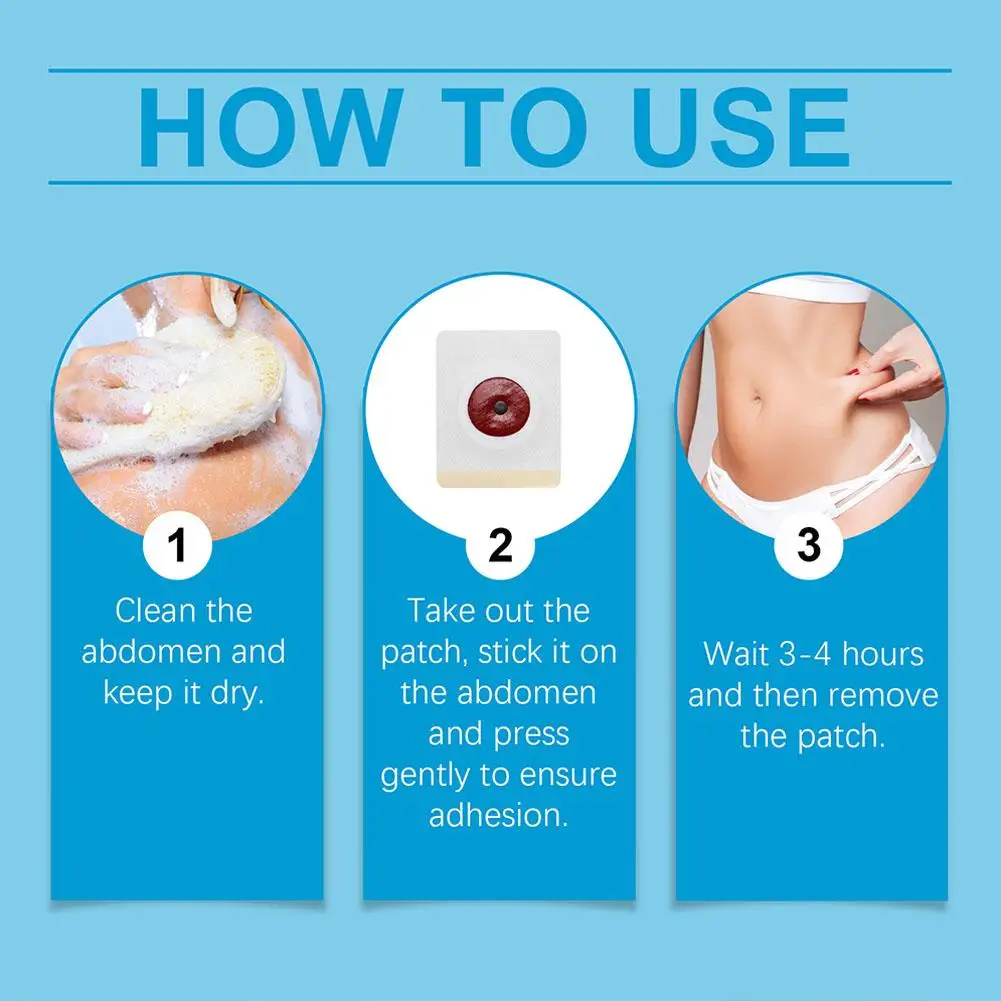 HOW TO USE

1
Clean the abdomen and keep it dry.

2
Take out the patch, stick it on the abdomen and press gently to ensure adhesion.

3
Wait 3-4 hours and then remove the patch.