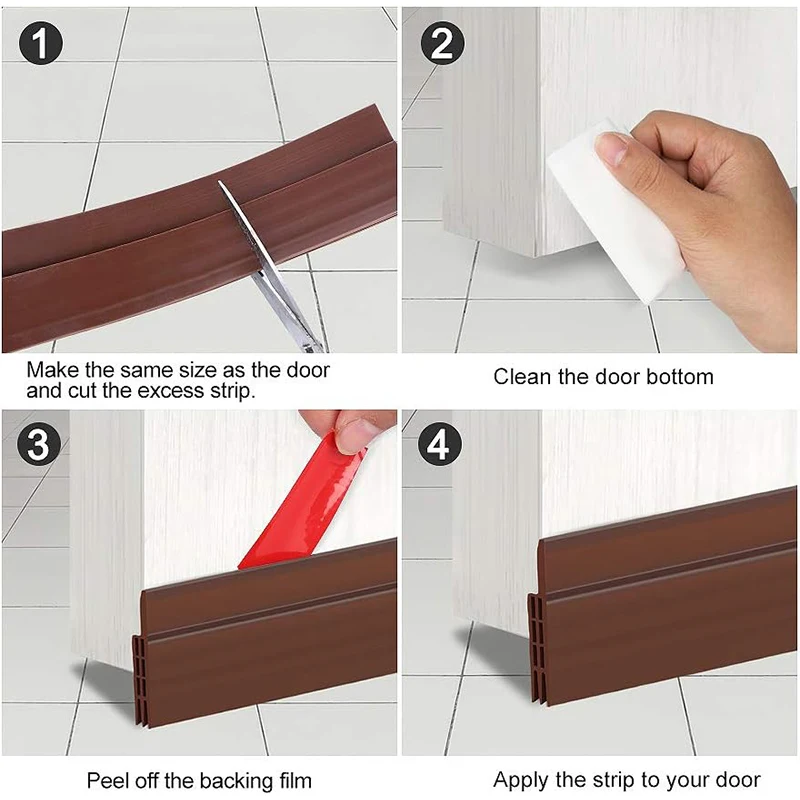 1

Make the same size as the door and cut the excess strip.

2

Clean the door bottom

3

Peel off the backing film

4

Apply the strip to your door