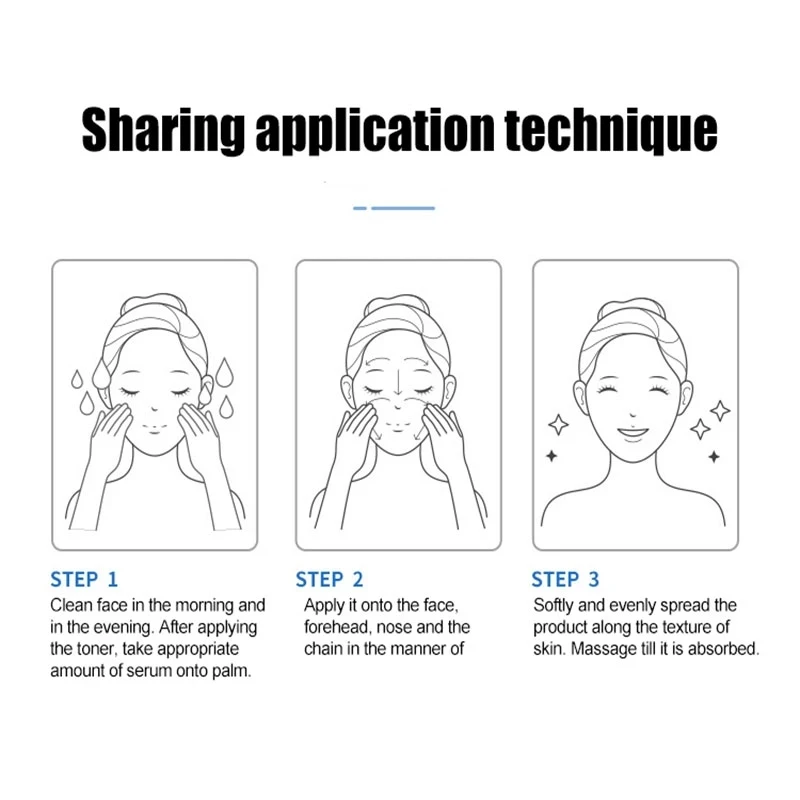 Sharing application technique

STEP 1
Clean face in the morning and in the evening. After applying the toner, take appropriate amount of serum onto palm.

STEP 2
Apply it onto the face, forehead, nose and the chain in the manner of

STEP 3
Softly and evenly spread the product along the texture of skin. Massage till it is absorbed.