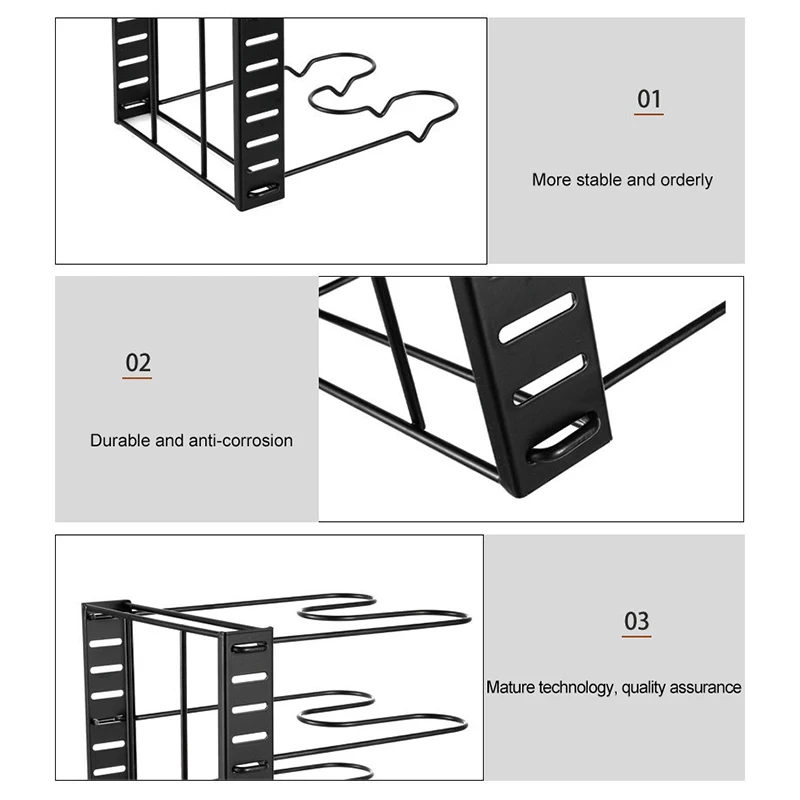 01

More stable and orderly

02

Durable and anti-corrosion

03

Mature technology, quality assurance