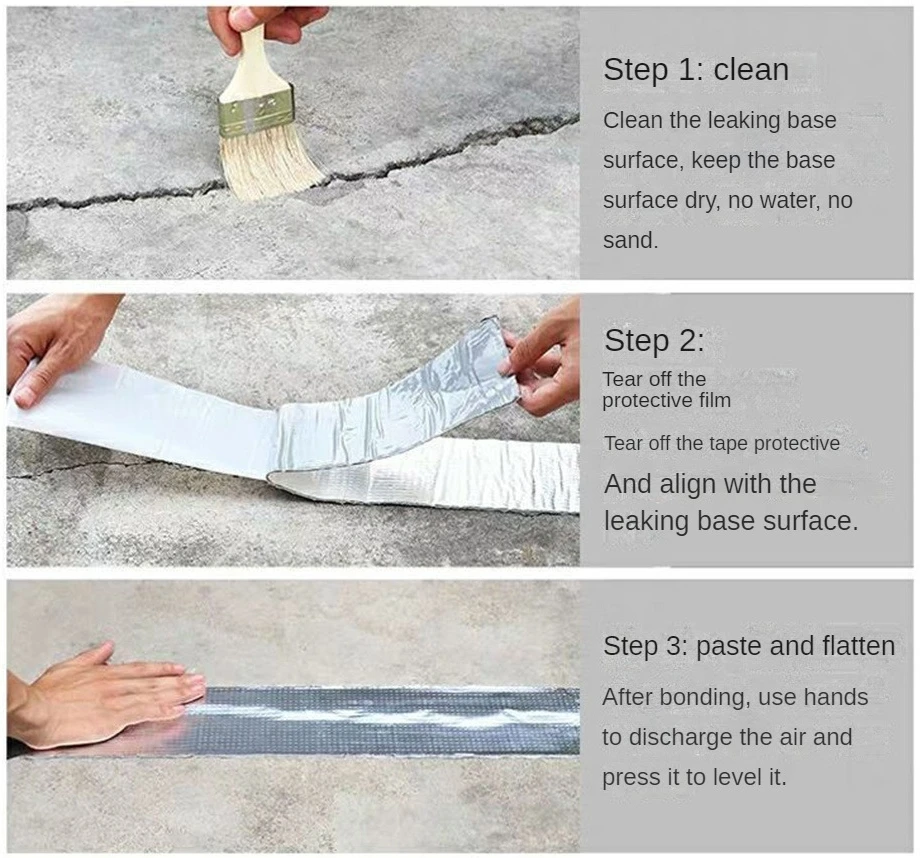 Step 1: clean

Clean the leaking base surface, keep the base surface dry, no water, no sand.

Step 2:

Tear off the protective film

Tear off the tape protective

And align with the leaking base surface.

Step 3: paste and flatten

After bonding, use hands to discharge the air and press it to level it.