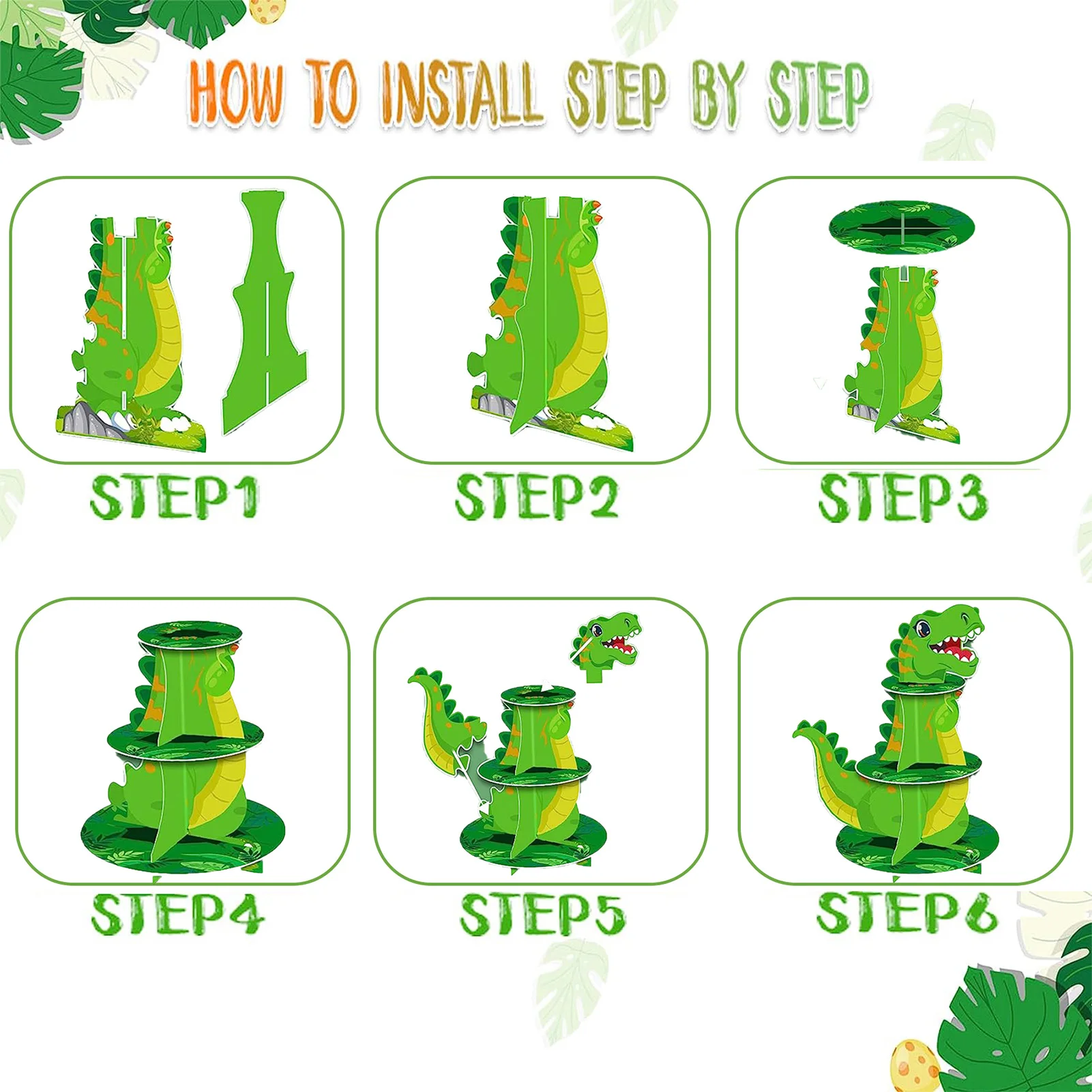 HOW TO INSTALL STEP BY STEP

STEP1

STEP2

STEP3

STEP4

STEP5

STEP6