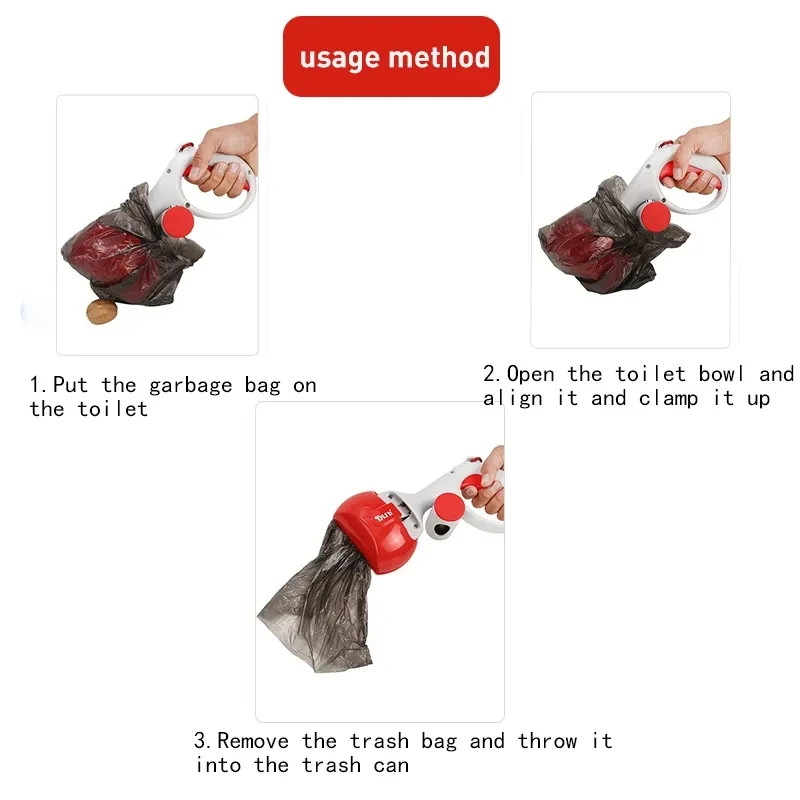 usage method

1.Put the garbage bag on the toilet

2.Open the toilet bowl and align it and clamp it up

3.Remove the trash bag and throw it into the trash can