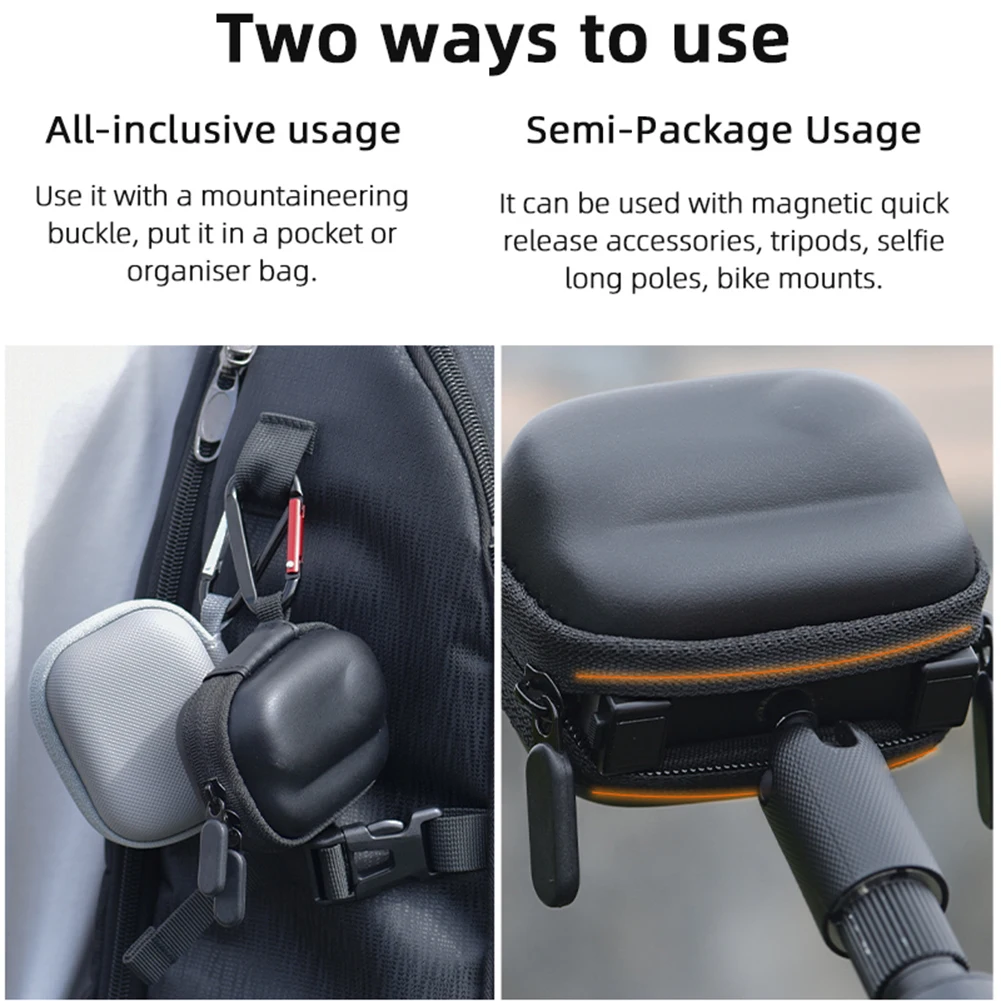 Two ways to use

All-inclusive usage

Use it with a mountaineering buckle, put it in a pocket or organiser bag.

Semi-Package Usage

It can be used with magnetic quick release accessories, tripods, selfie long poles, bike mounts.