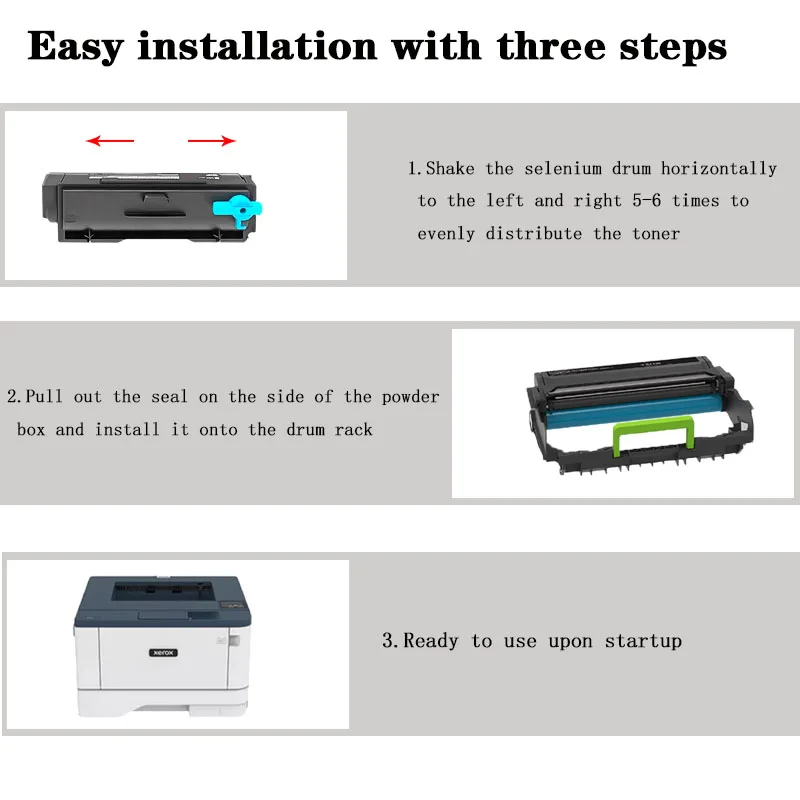 Easy installation with three steps

1.Shake the selenium drum horizontally to the left and right 5-6 times to evenly distribute the toner

2.Pull out the seal on the side of the powder box and install it onto the drum rack

xerox

3.Ready to use upon startup