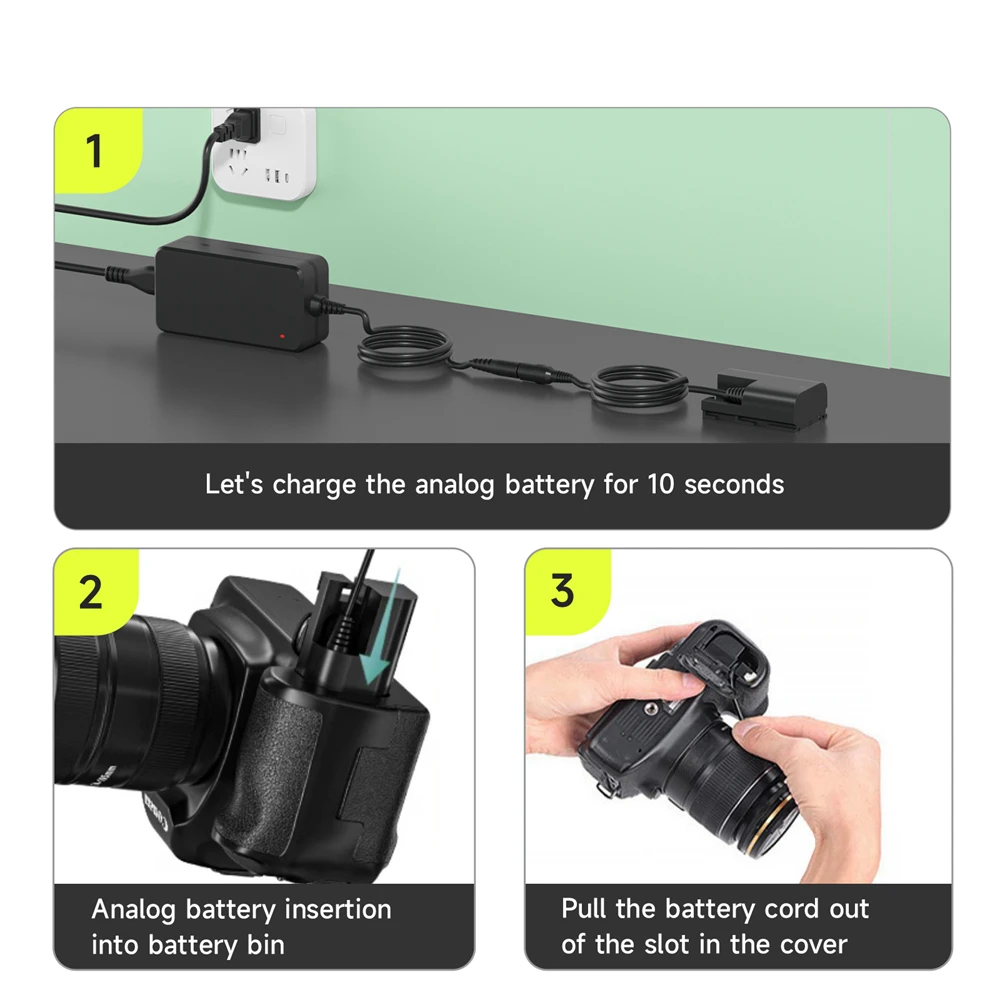 1

Let's charge the analog battery for 10 seconds

2

Analog battery insertion into battery bin

3

Pull the battery cord out of the slot in the cover