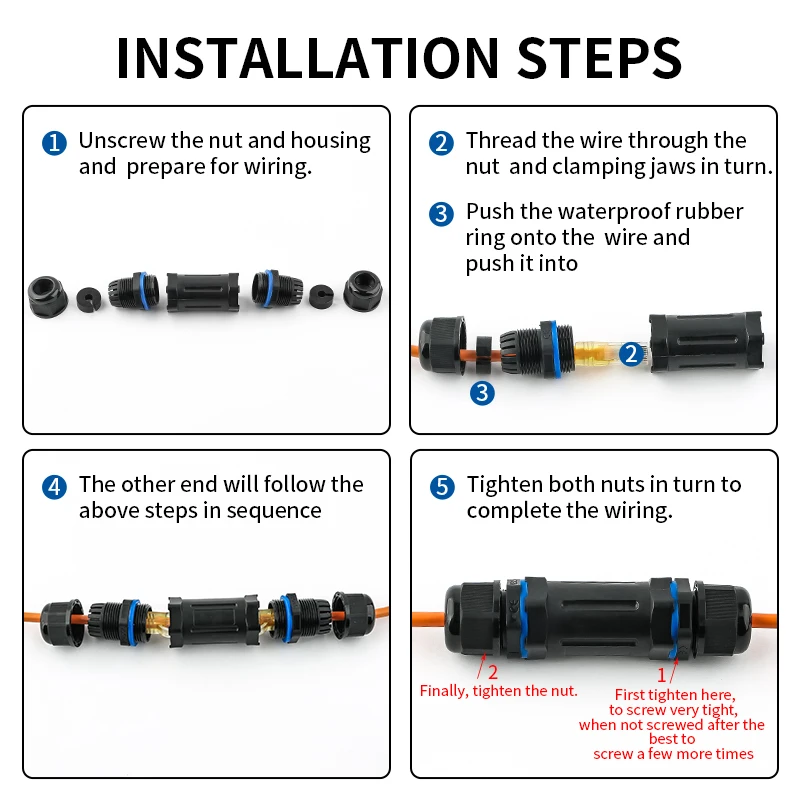 INSTALLATION STEPS

1 Unscrew the nut and housing and prepare for wiring.

2 Thread the wire through the nut and clamping jaws in turn.

3 Push the waterproof rubber ring onto the wire and push it into

2

3

4 The other end will follow the above steps in sequence

5 Tighten both nuts in turn to complete the wiring.

2
Finally, tighten the nut.

1
First tighten here, to screw very tight, when not screwed after the best to screw a few more times