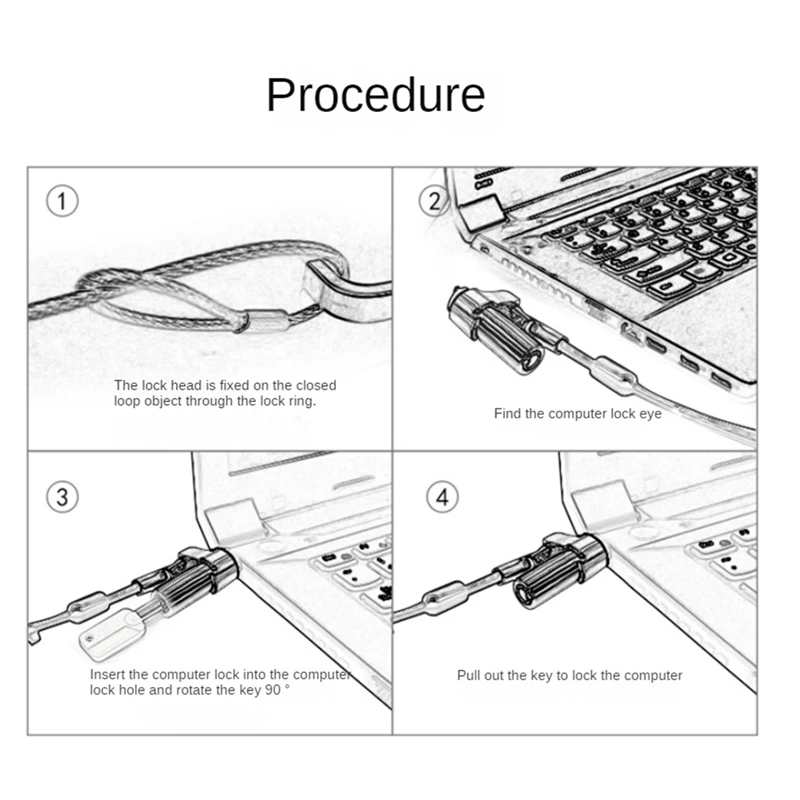 Procedure

1

The lock head is fixed on the closed loop object through the lock ring.

2

Find the computer lock eye

3

Insert the computer lock into the computer lock hole and rotate the key 90 °

4

Pull out the key to lock the computer