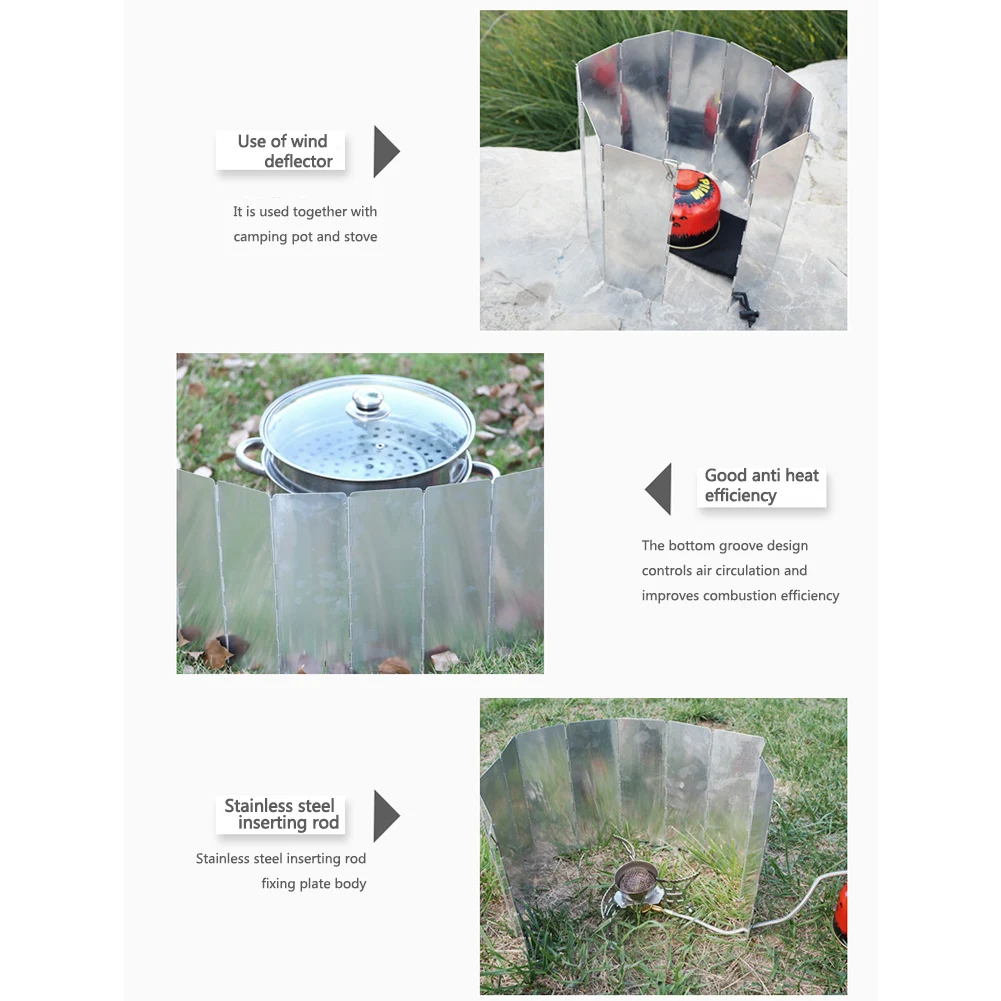 Use of wind deflector

It is used together with camping pot and stove

Good anti heat efficiency

The bottom groove design controls air circulation and improves combustion efficiency

Stainless steel inserting rod

Stainless steel inserting rod fixing plate body