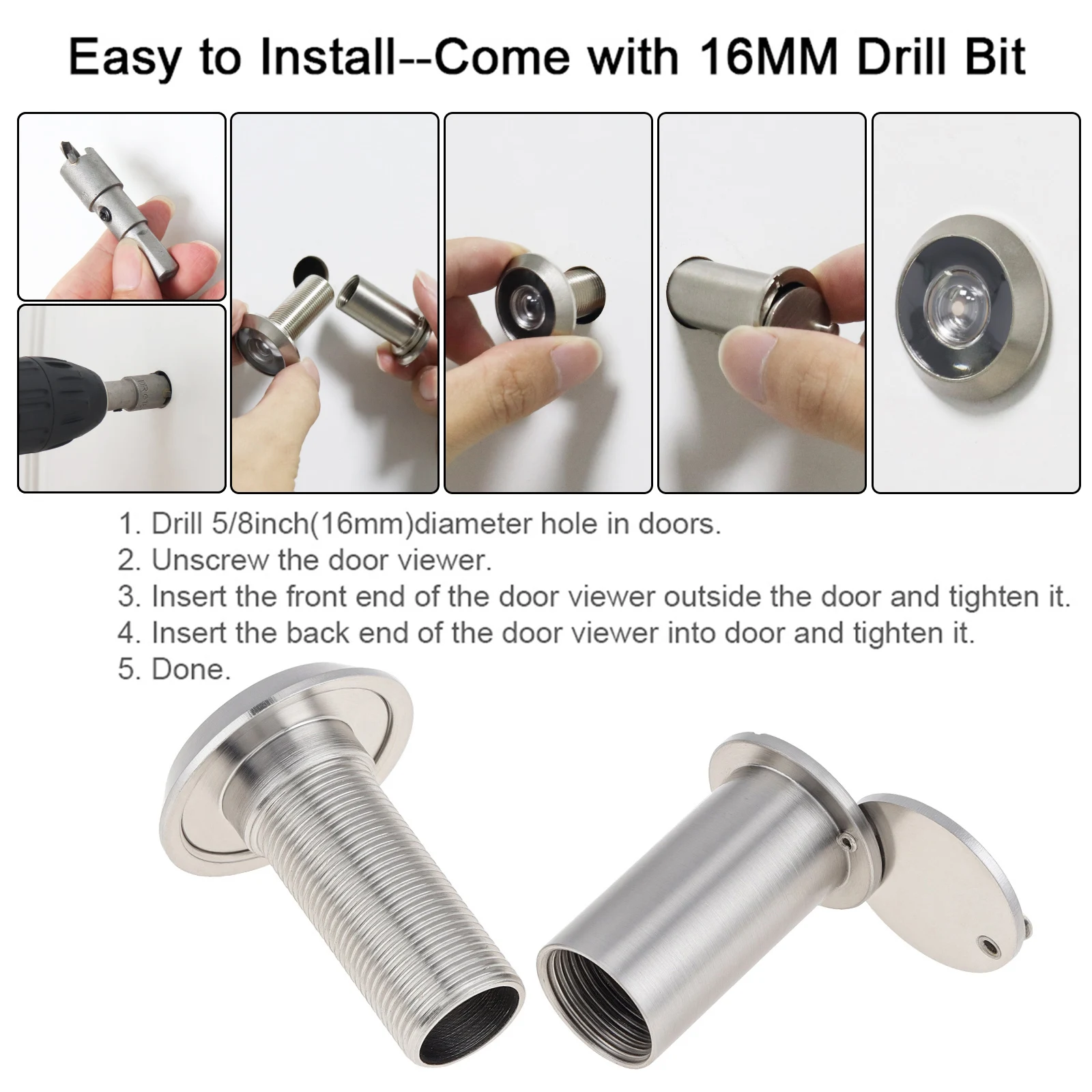 Easy to Install--Come with 16MM Drill Bit

1. Drill 5/8inch(16mm)diameter hole in doors.
2. Unscrew the door viewer.
3. Insert the front end of the door viewer outside the door and tighten it.
4. Insert the back end of the door viewer into door and tighten it.
5. Done.