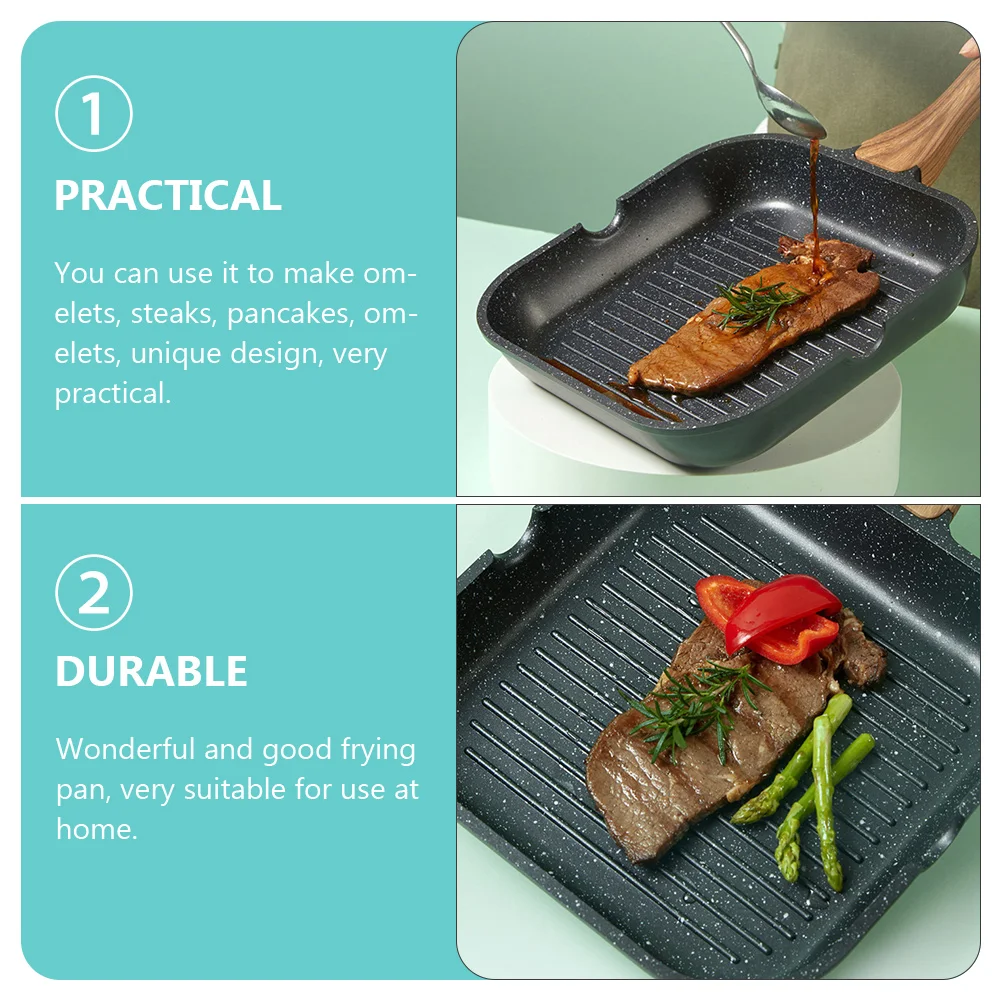 1

PRACTICAL

You can use it to make omelets, steaks, pancakes, omelets, unique design, very practical.

2

DURABLE

Wonderful and good frying pan, very suitable for use at home.