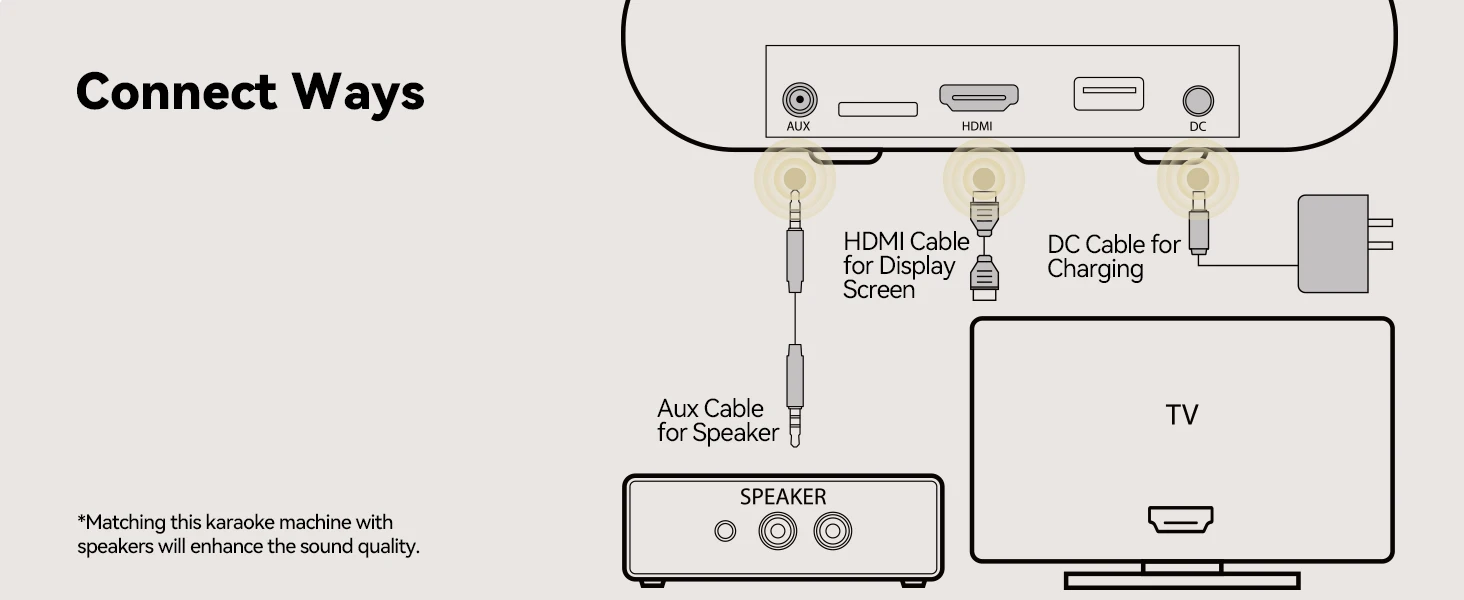 Connect Ways

AUX

HDMI

DC

HDMI Cable for Display Screen

DC Cable for Charging

Aux Cable for Speaker

TV

SPEAKER

*Matching this karaoke machine with speakers will enhance the sound quality.