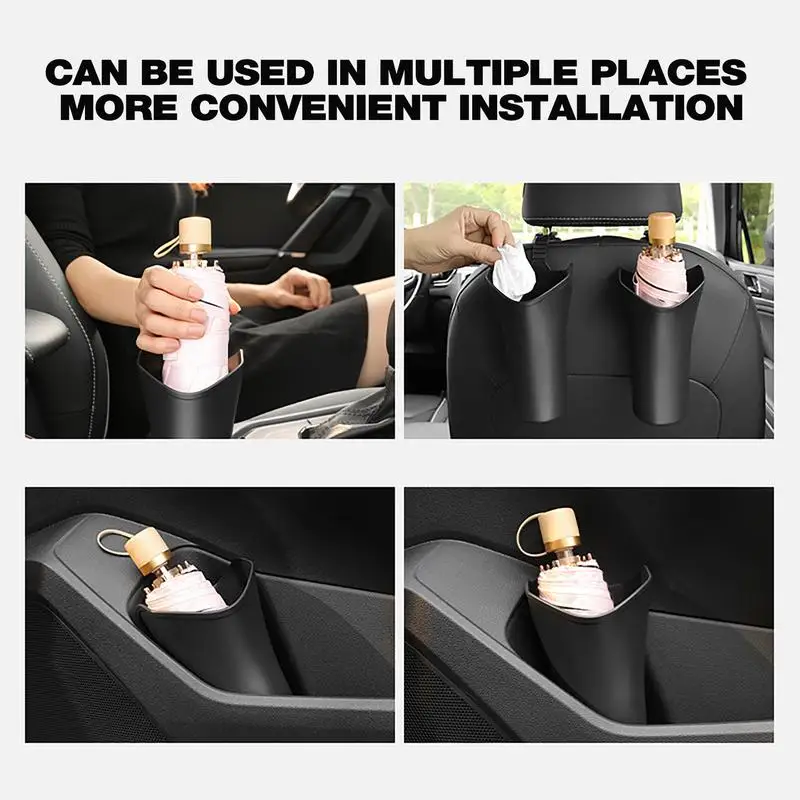 CAN BE USED IN MULTIPLE PLACES
MORE CONVENIENT INSTALLATION