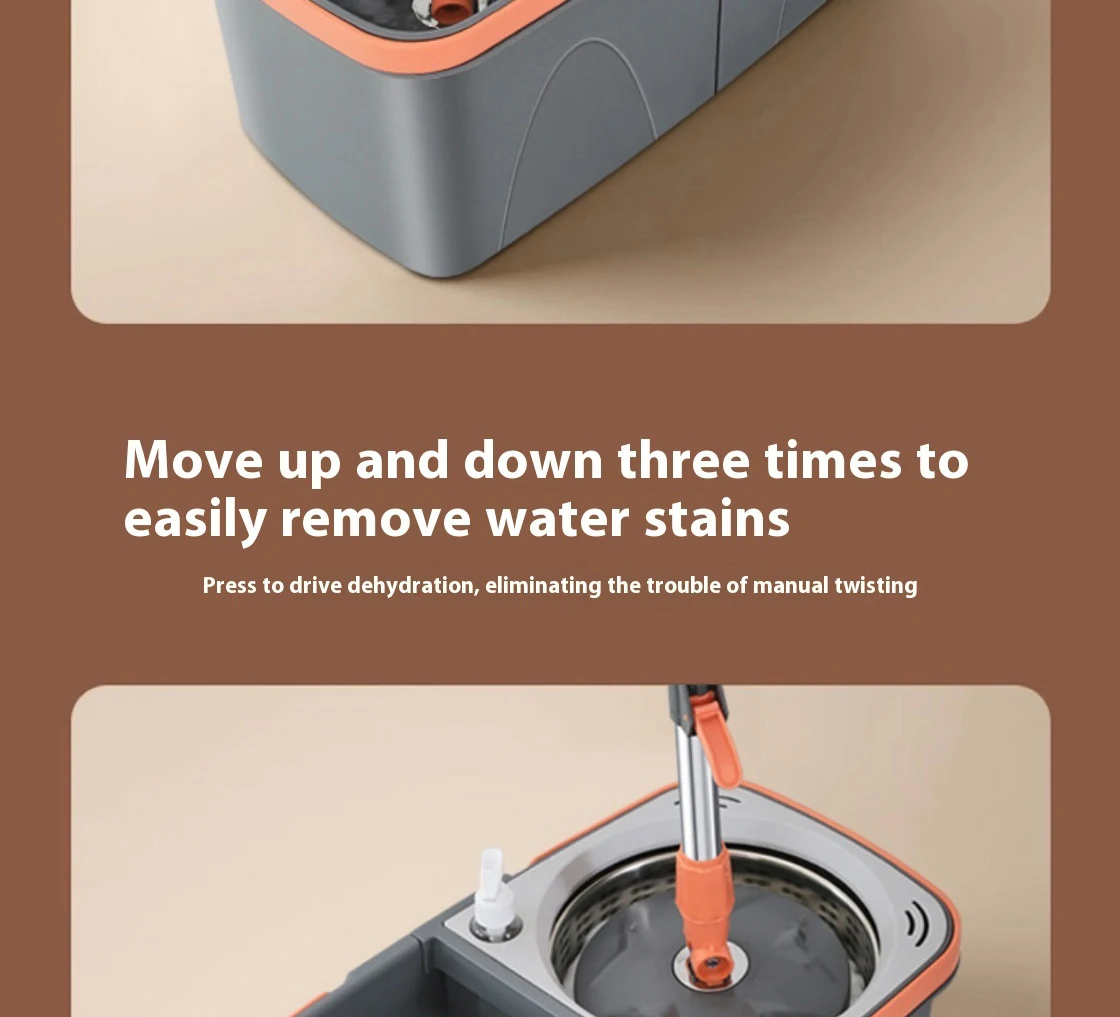 Move up and down three times to easily remove water stains

Press to drive dehydration, eliminating the trouble of manual twisting