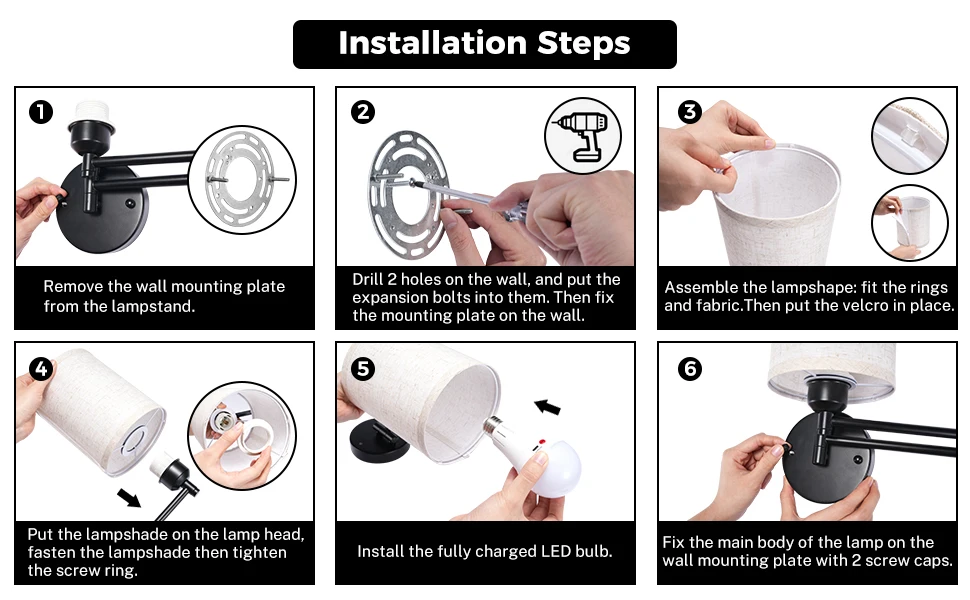 Installation Steps

1

Remove the wall mounting plate from the lampstand.

2

Drill 2 holes on the wall, and put the expansion bolts into them. Then fix the mounting plate on the wall.

3

Assemble the lampshape: fit the rings and fabric.Then put the velcro in place.

4

Put the lampshade on the lamp head, fasten the lampshade then tighten the screw ring.

5

Install the fully charged LED bulb.

6

Fix the main body of the lamp on the wall mounting plate with 2 screw caps.