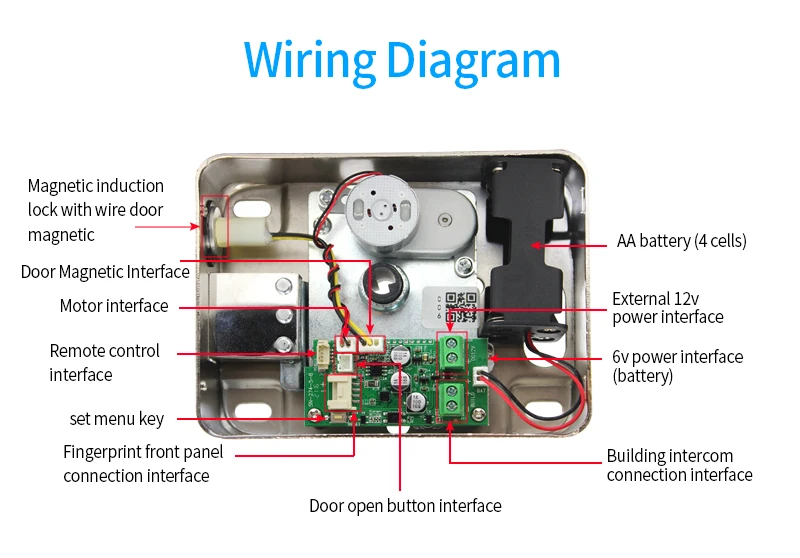 Wiring Diagram

Magnetic induction lock with wire door magnetic

Door Magnetic Interface

Motor interface

Remote control interface

set menu key

Fingerprint front panel connection interface

Door open button interface

AA battery (4 cells)

External 12v power interface

6v power interface (battery)

Building intercom connection interface