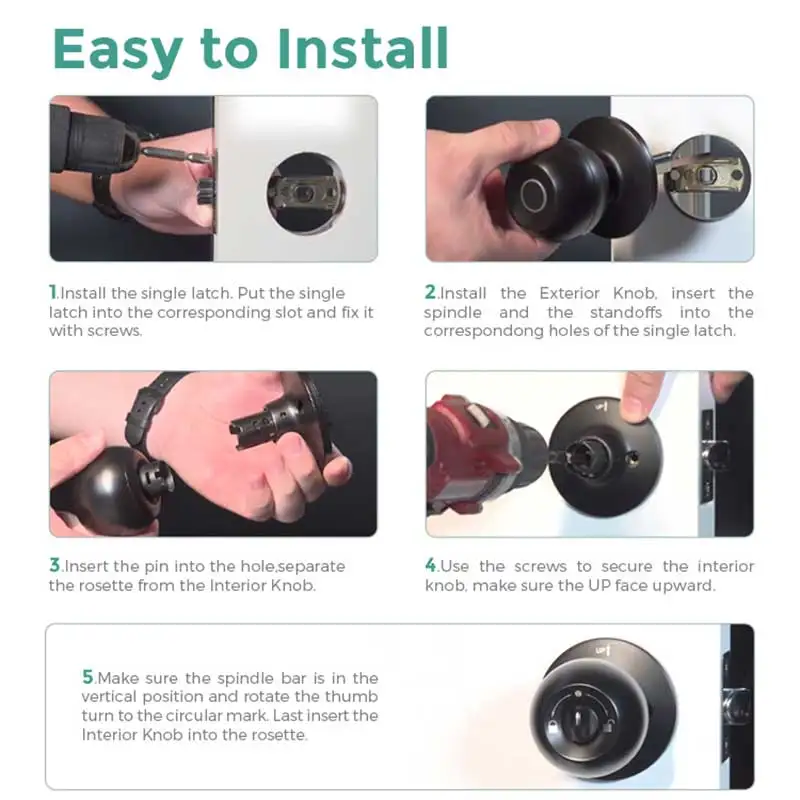 Easy to Install

1.Install the single latch. Put the single latch into the corresponding slot and fix it with screws.

2.Install the Exterior Knob, insert the spindle and the standoffs into the correspondong holes of the single latch.

3.Insert the pin into the hole,separate the rosette from the Interior Knob.

4.Use the screws to secure the interior knob, make sure the UP face upward.

5.Make sure the spindle bar is in the vertical position and rotate the thumb turn to the circular mark. Last insert the Interior Knob into the rosette.

UP