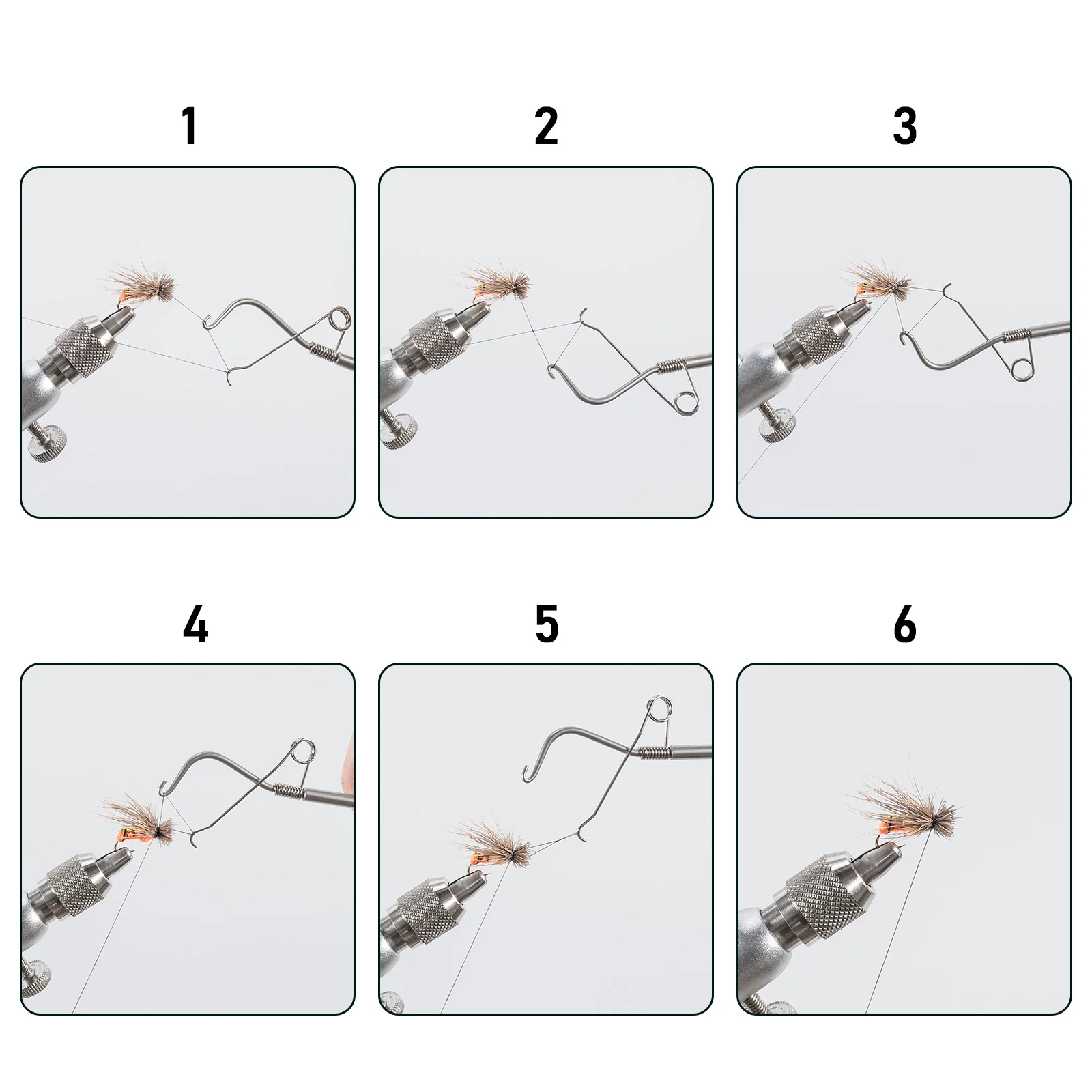 1

2

3

4

5

6