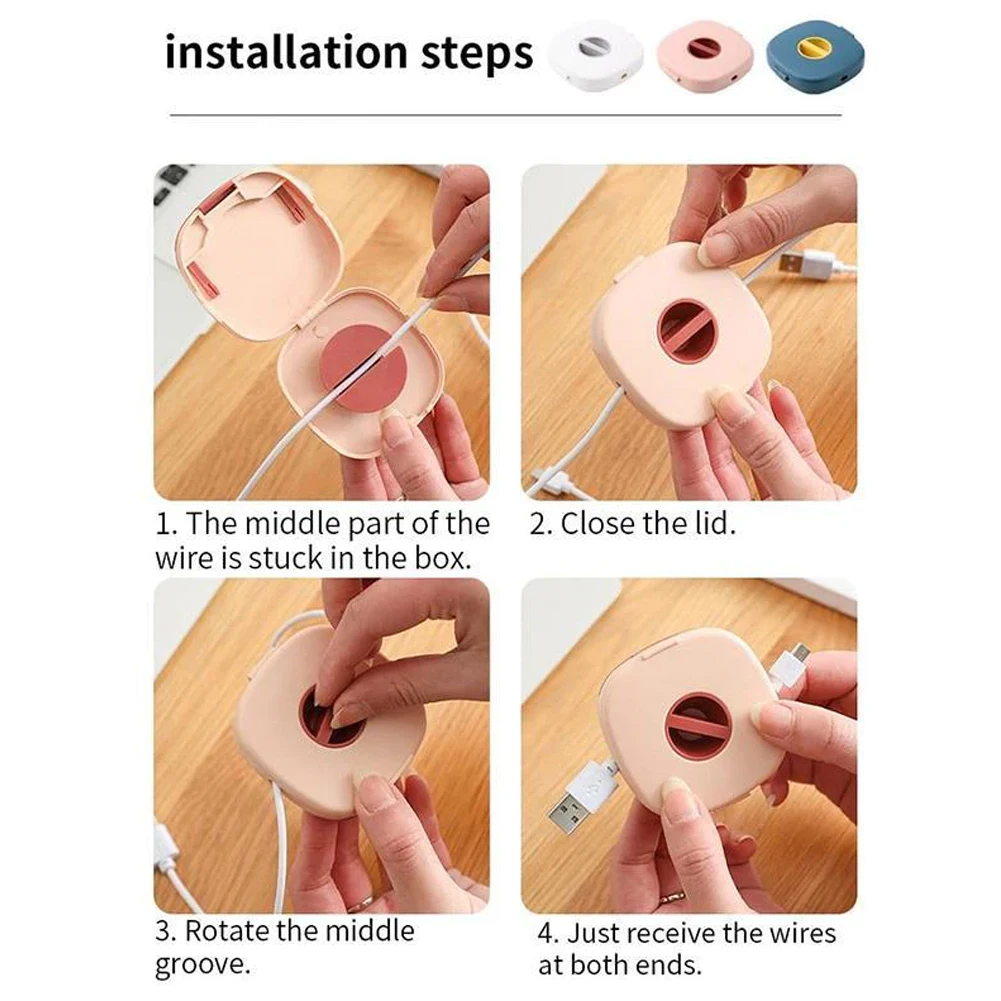 installation steps

1. The middle part of the wire is stuck in the box.

2. Close the lid.

3. Rotate the middle groove.

4. Just receive the wires at both ends.