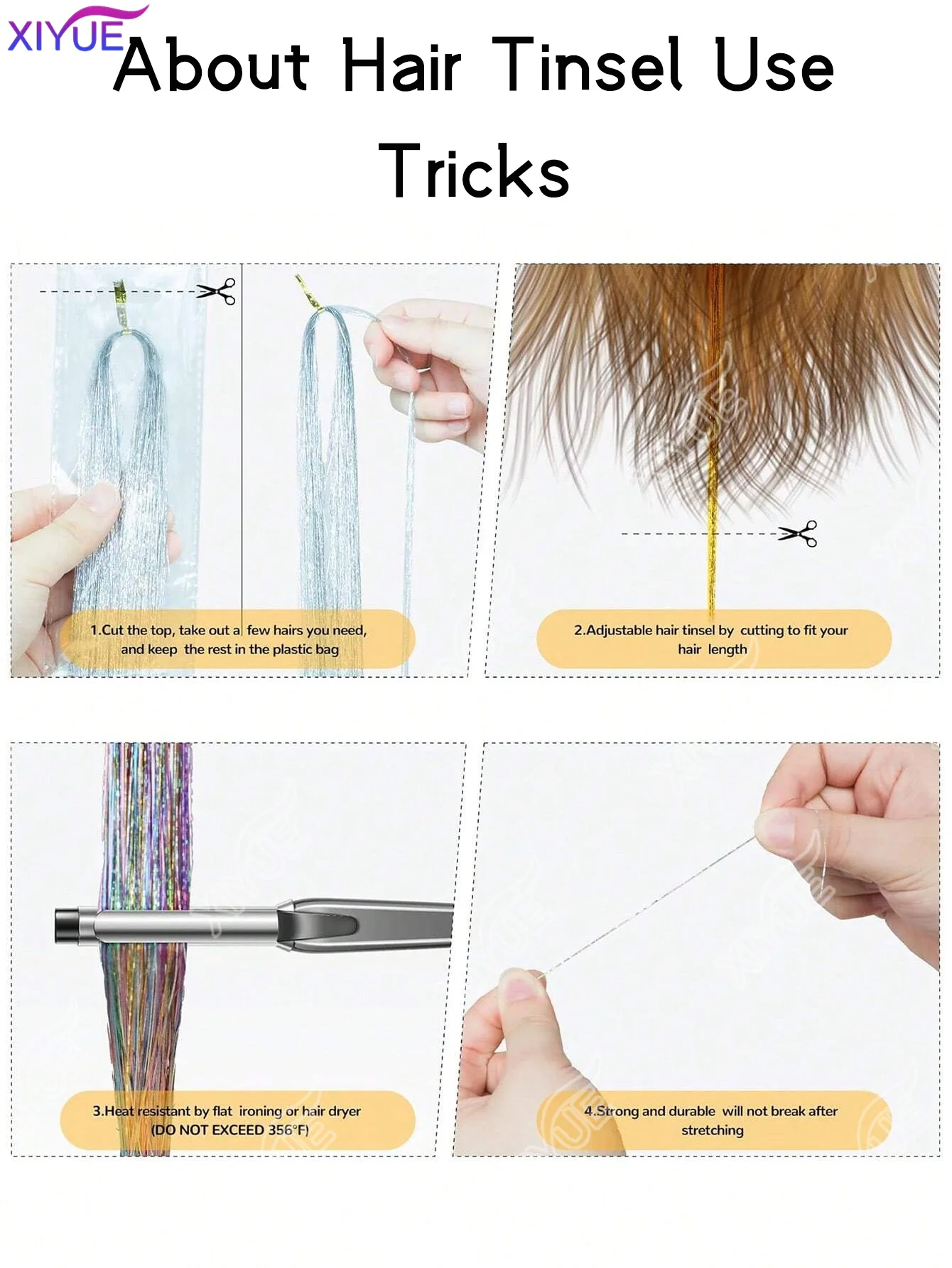 XIYUE

About Hair Tinsel Use Tricks

1.Cut the top, take out a few hairs you need, and keep the rest in the plastic bag

2.Adjustable hair tinsel by cutting to fit your hair length

3.Heat resistant by flat ironing or hair dryer (DO NOT EXCEED 356°F)

4.Strong and durable will not break after stretching