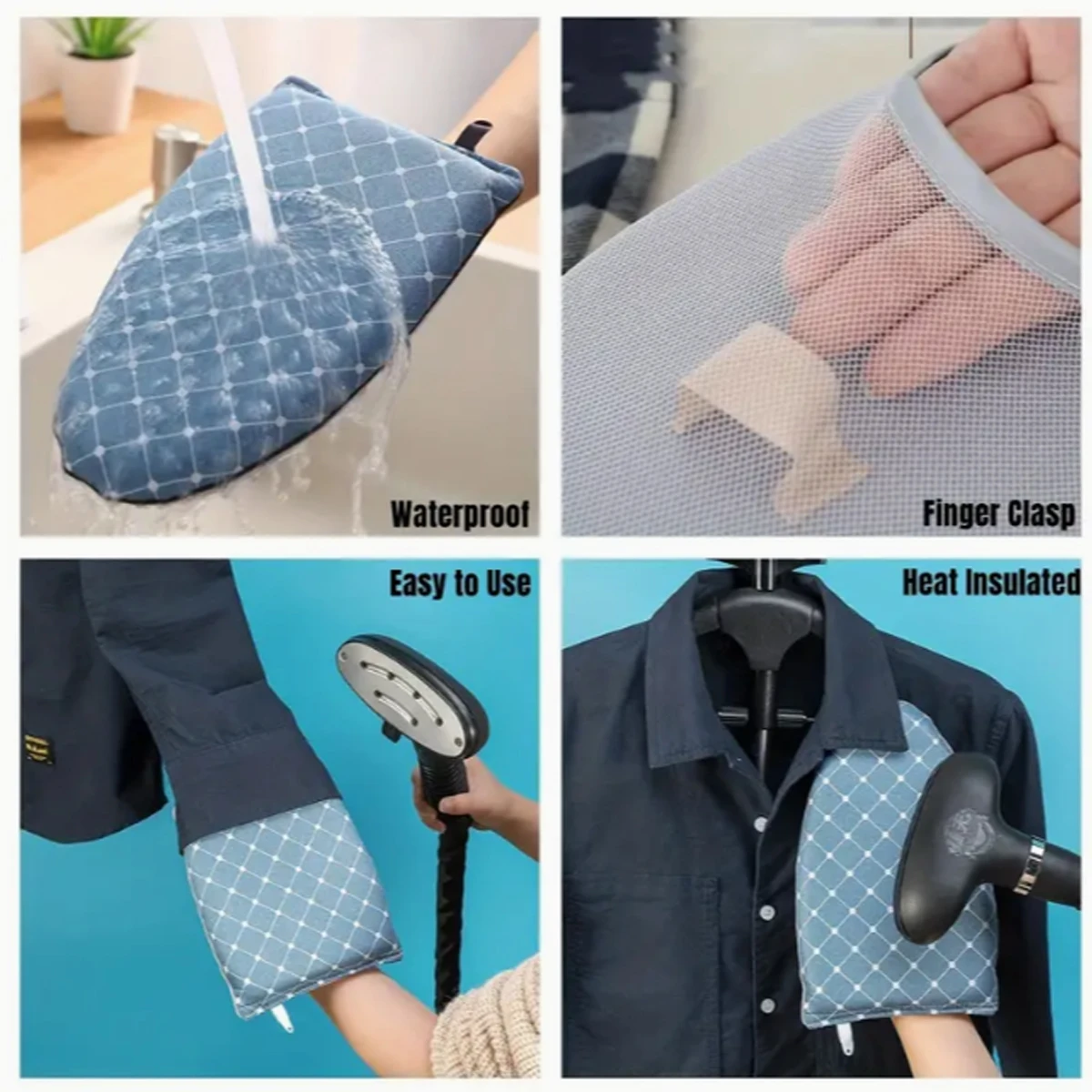 Waterproof

Finger Clasp

Easy to Use

Heat Insulated