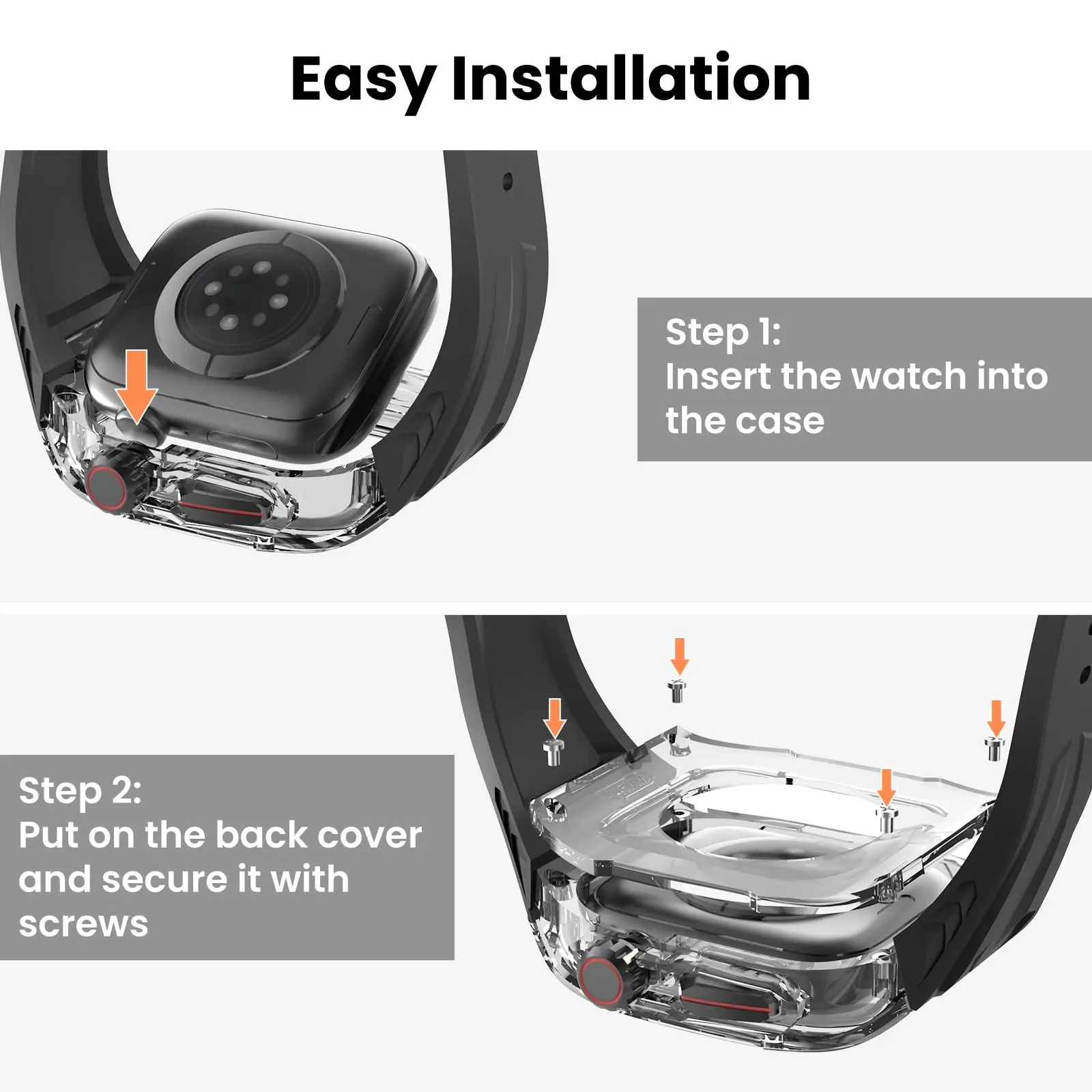 Easy Installation

Step 1:
Insert the watch into the case

Step 2:
Put on the back cover and secure it with screws