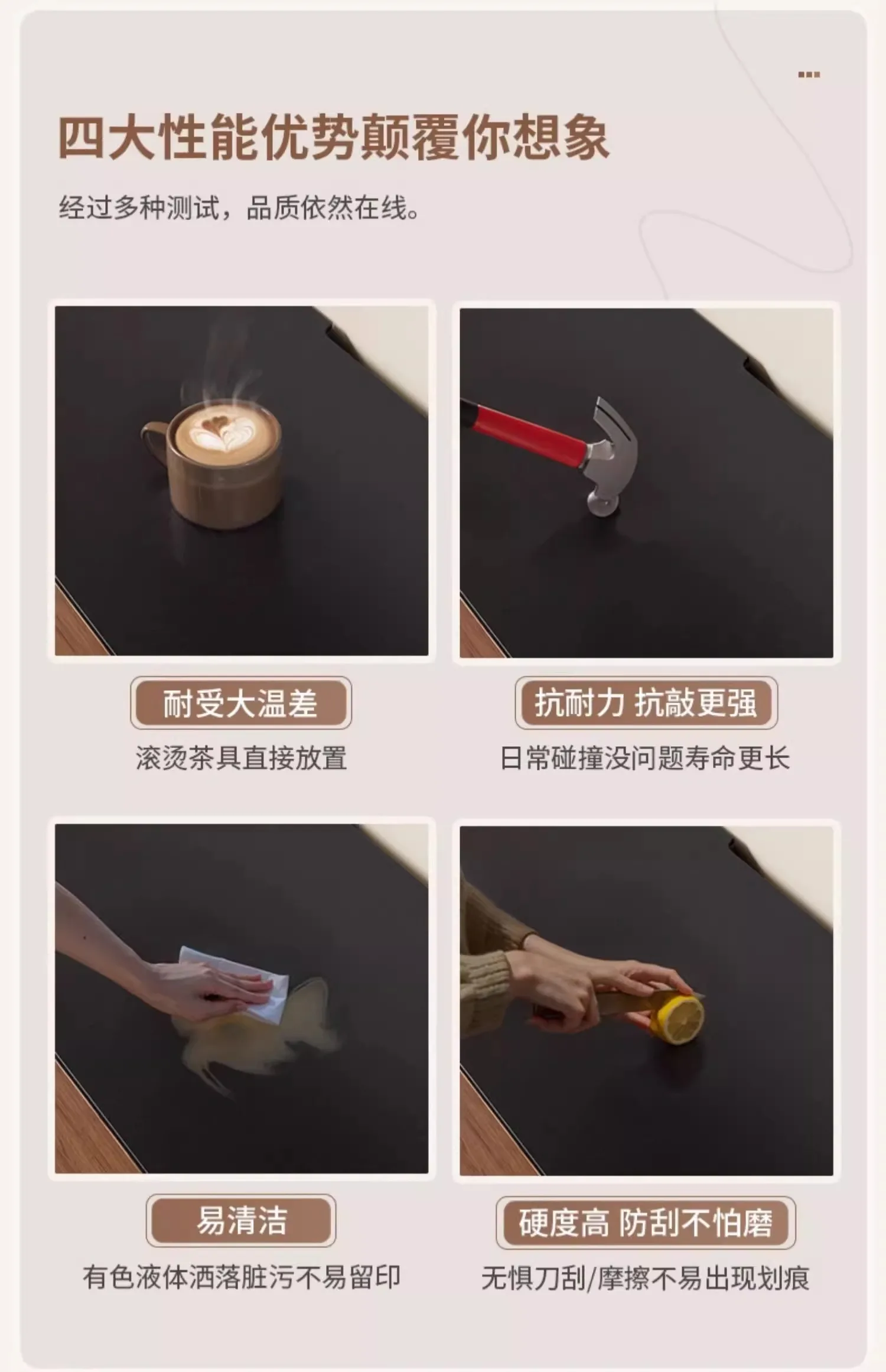 四大性能优势颠覆你想象

经过多种测试，品质依然在线。

耐受大温差

滚烫茶具直接放置

抗耐力 抗敲更强

日常碰撞没问题寿命更长

易清洁

有色液体洒落脏污不易留印

硬度高 防刮不怕磨

无惧刀刮/摩擦不易出现划痕