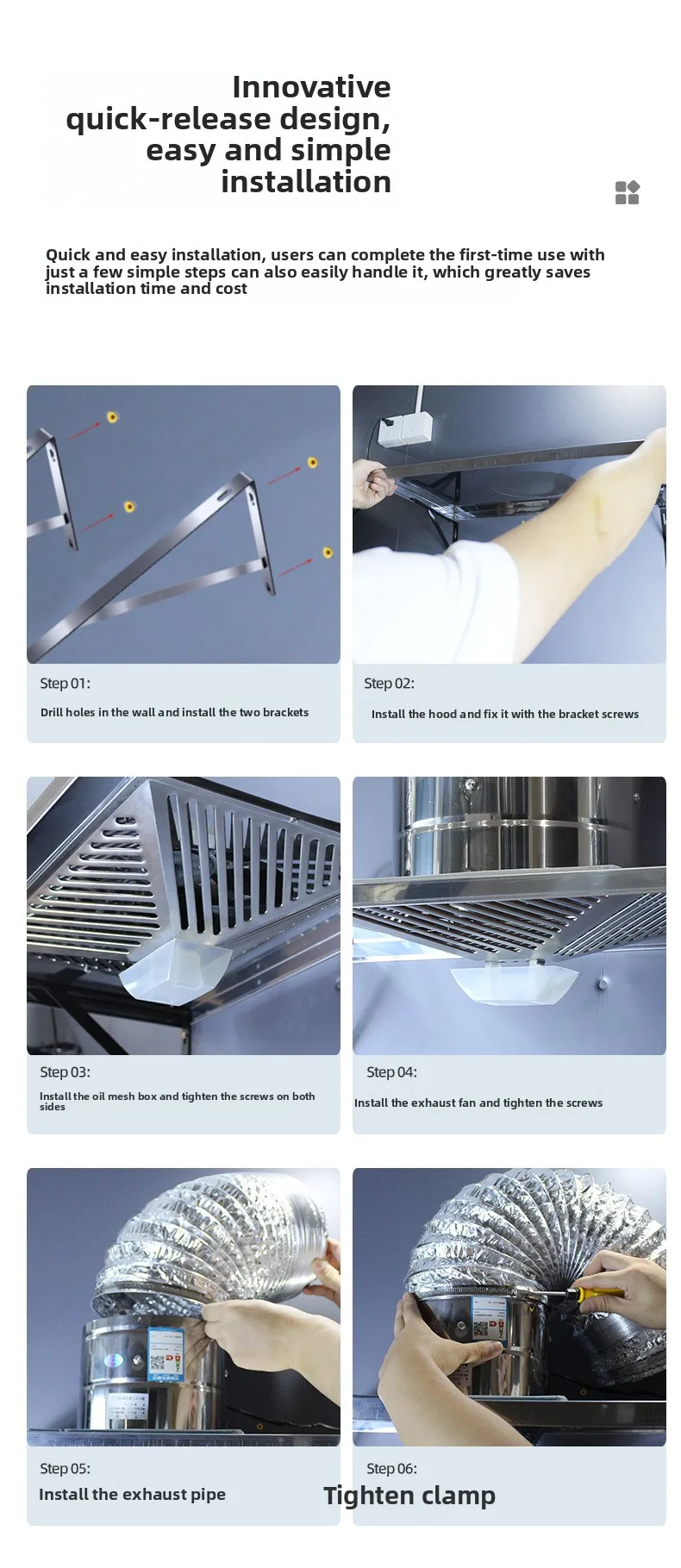 Innovative quick-release design, easy and simple installation

Quick and easy installation, users can complete the first-time use with just a few simple steps can also easily handle it, which greatly saves installation time and cost

Step 01:

Drill holes in the wall and install the two brackets

Step 02:

Install the hood and fix it with the bracket screws

Step 03:

Install the oil mesh box and tighten the screws on both sides

Step 04:

Install the exhaust fan and tighten the screws

Step 05:

Install the exhaust pipe

Step 06:

Tighten clamp