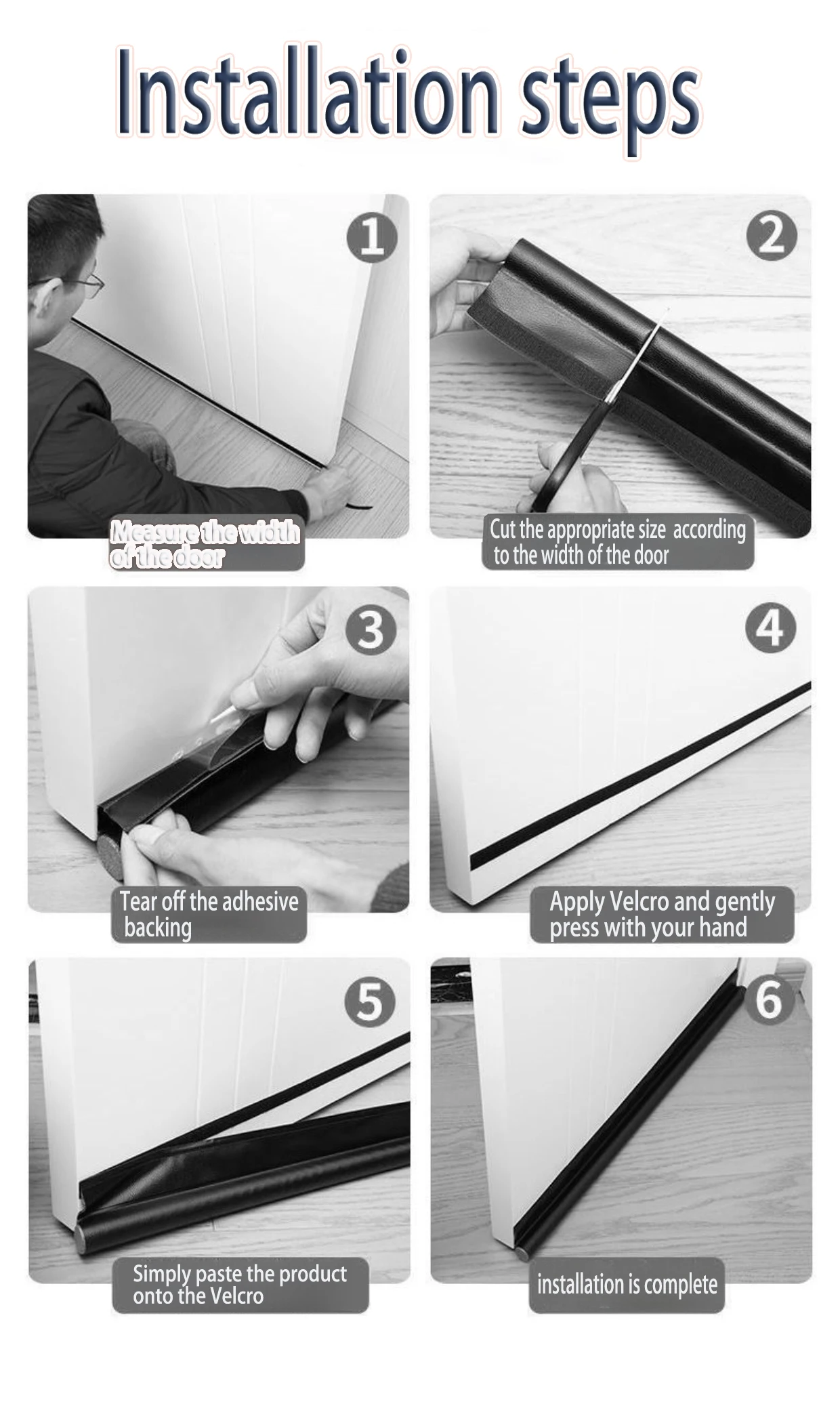 Installation steps

1

Measure the width of the door

2

Cut the appropriate size according to the width of the door

3

Tear off the adhesive backing

4

Apply Velcro and gently press with your hand

5

Simply paste the product onto the Velcro

6

installation is complete